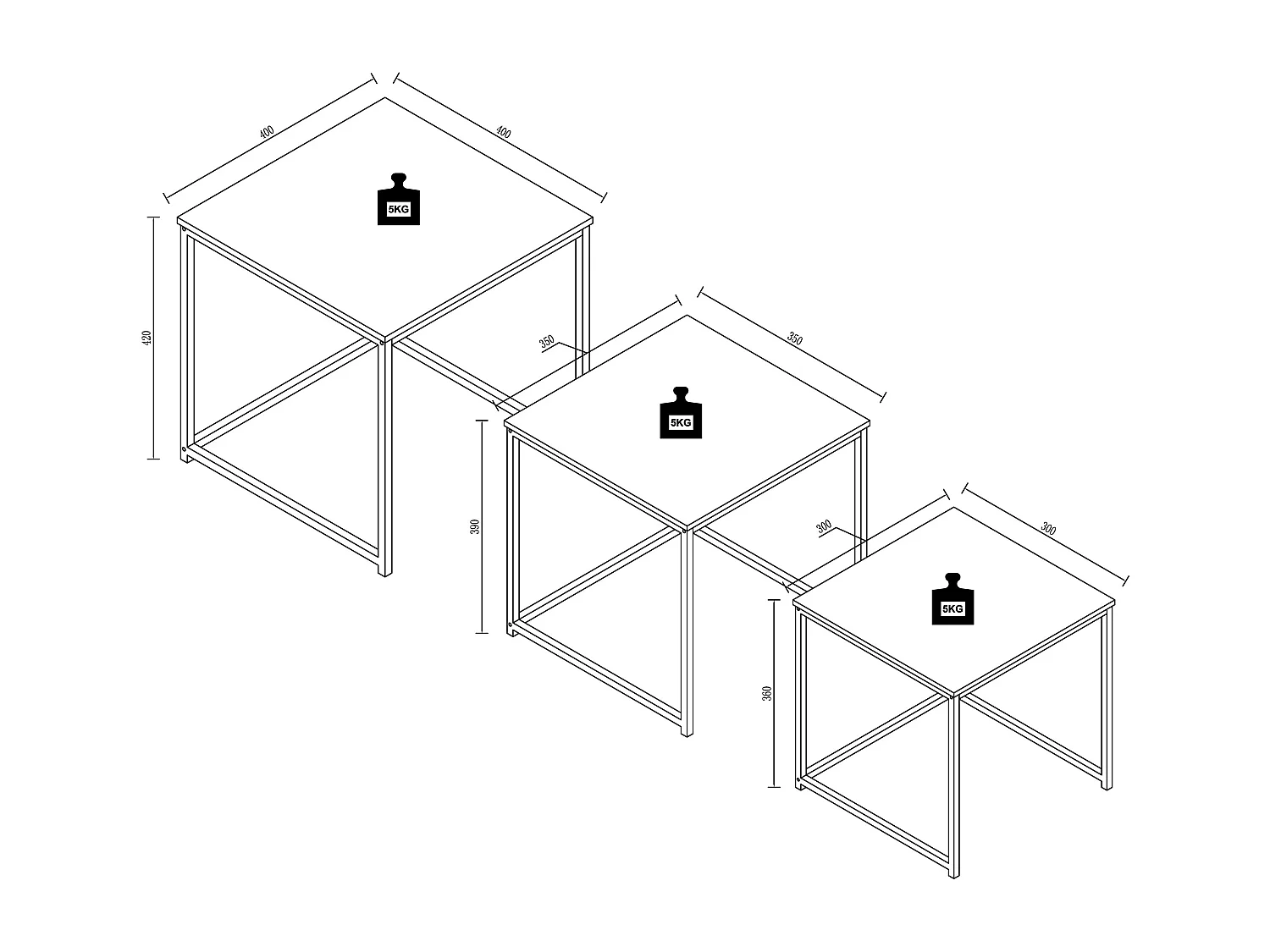 400
400
5KG
420
350
350
5KG
390
300
300
5KG
360