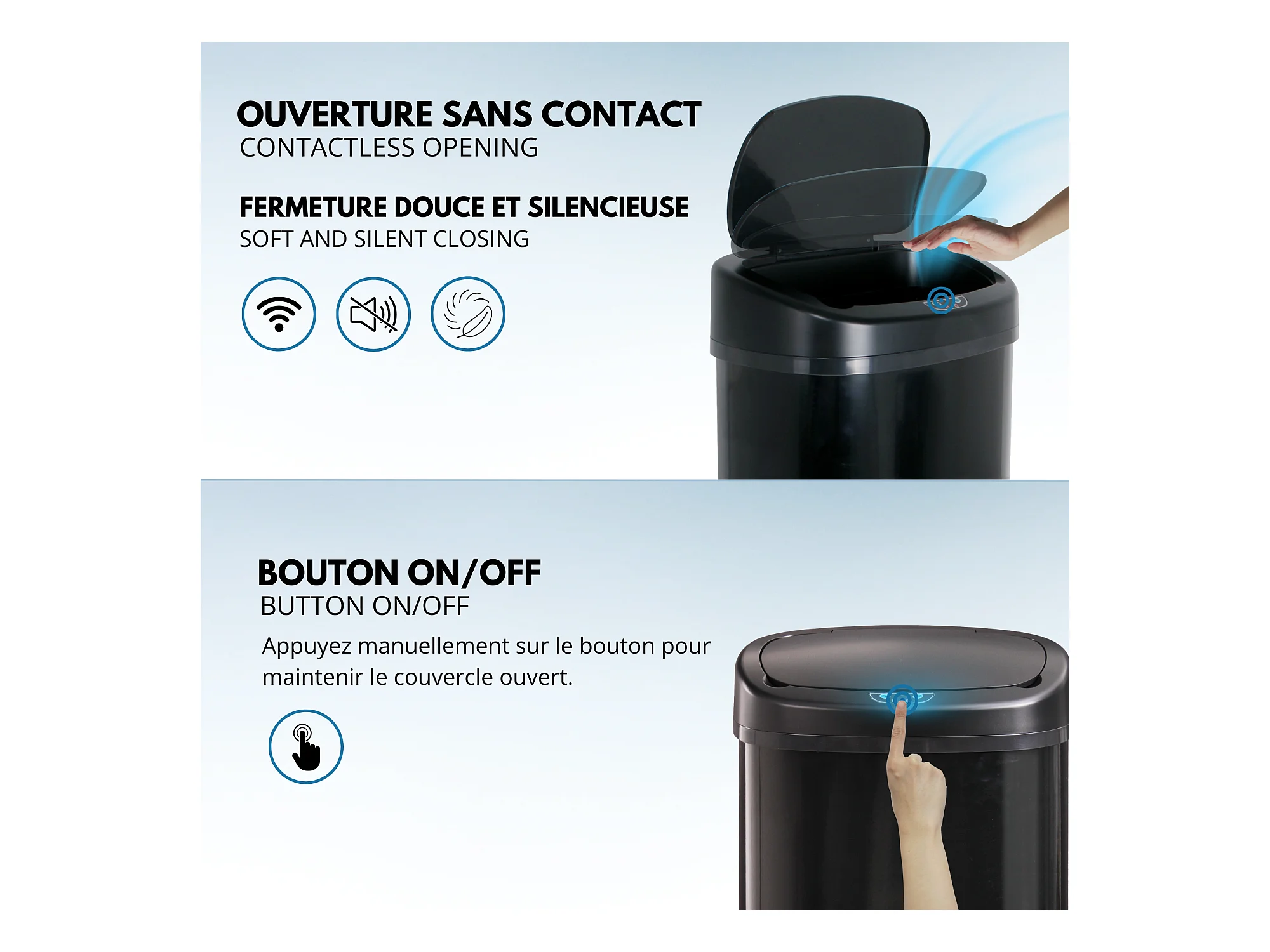 OUVERTURE SANS CONTACT
CONTACTLESS OPENING

FERMETURE DOUCE ET SILENCIEUSE
SOFT AND SILENT CLOSING

BOUTON ON/OFF
BUTTON ON/OFF

Appuyez manuellement sur le bouton pour maintenir le couvercle ouvert.