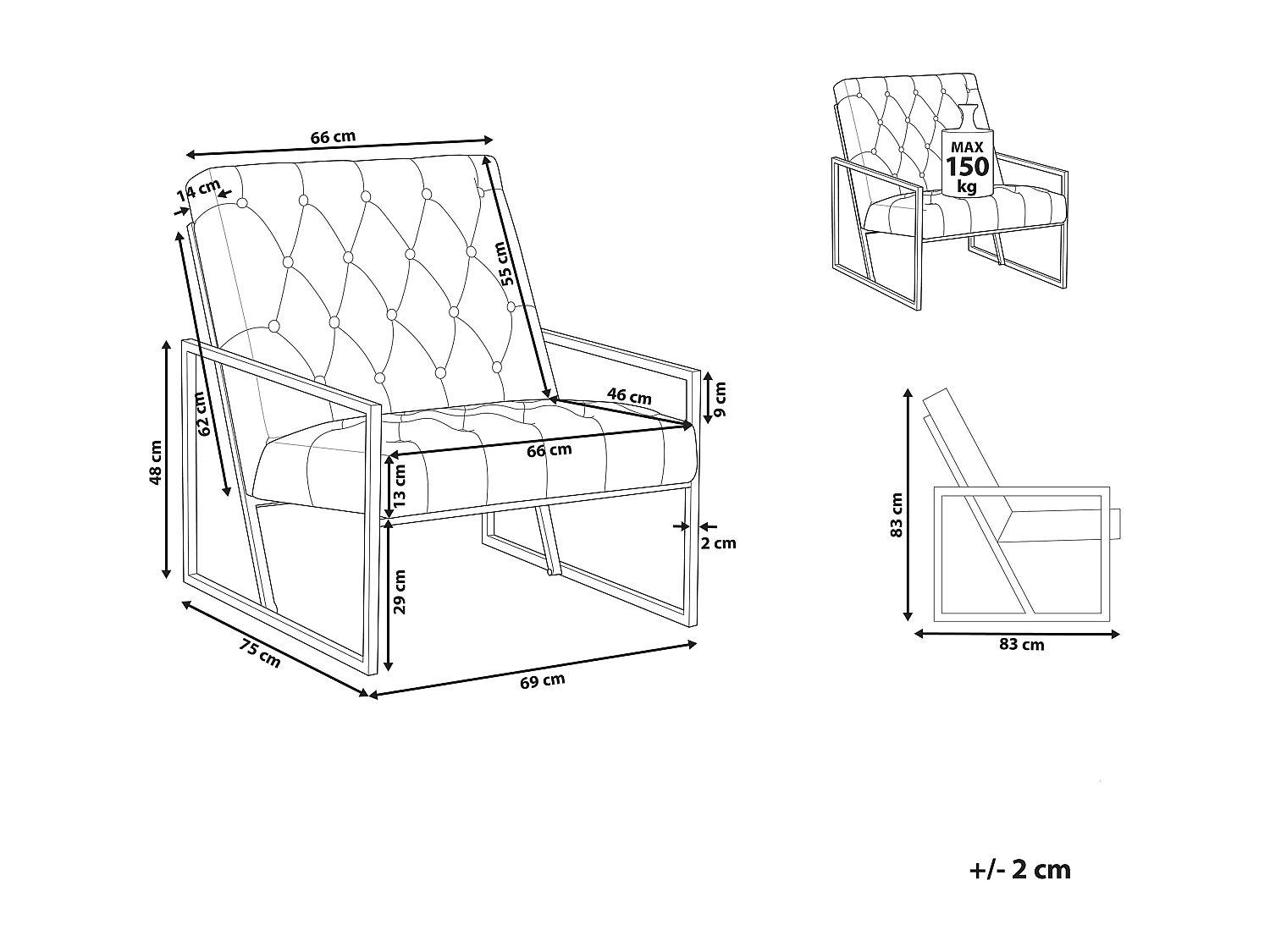 66 cm
14 cm
55 cm
62 cm
48 cm
46 cm
9 cm
66 cm
13 cm
2 cm
29 cm
75 cm
69 cm

MAX
150
kg

83 cm
83 cm

+/- 2 cm