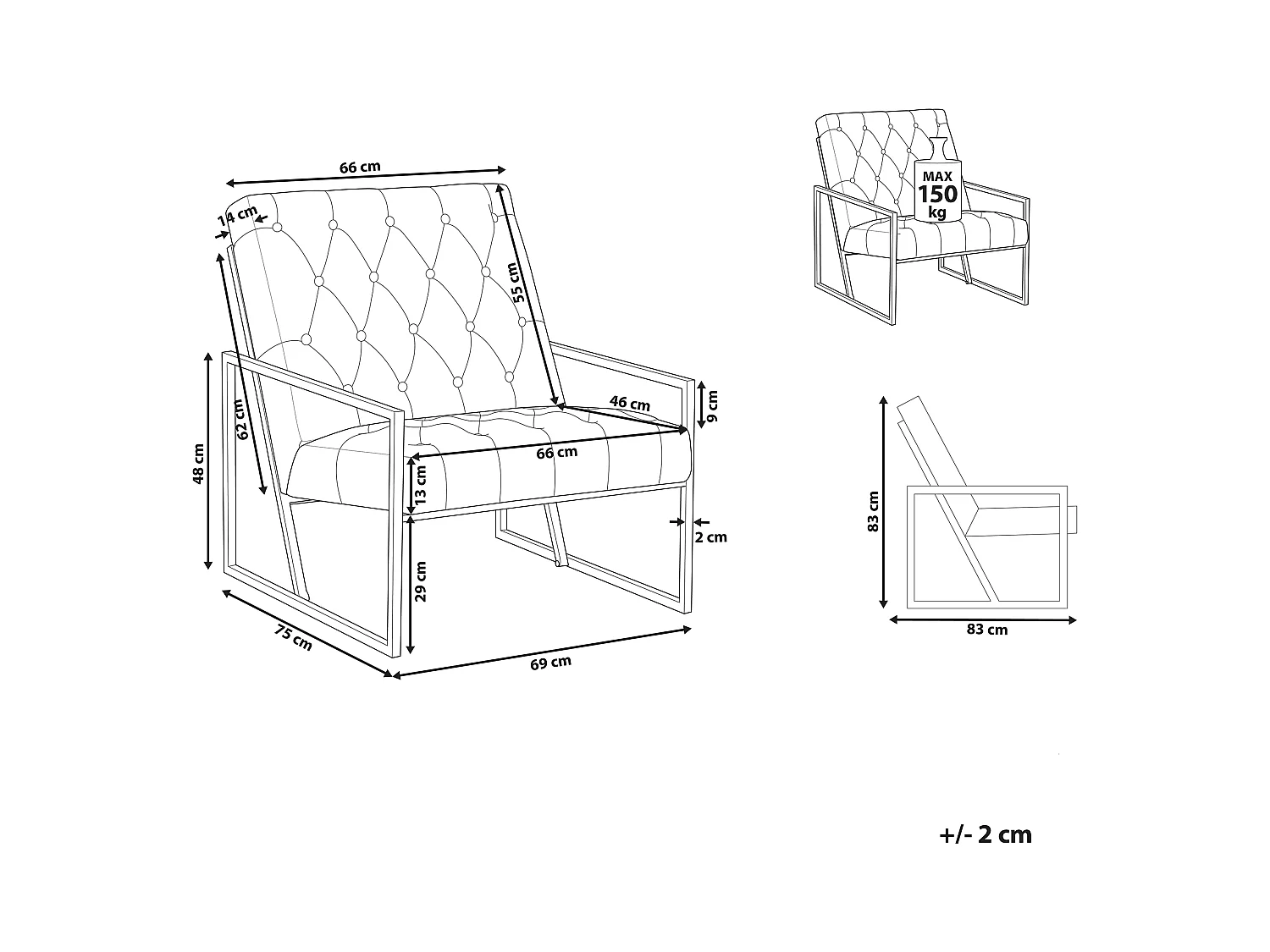 66 cm
14 cm
55 cm
62 cm
48 cm
46 cm
9 cm
66 cm
13 cm
2 cm
29 cm
75 cm
69 cm

MAX
150
kg

83 cm
83 cm

+/- 2 cm