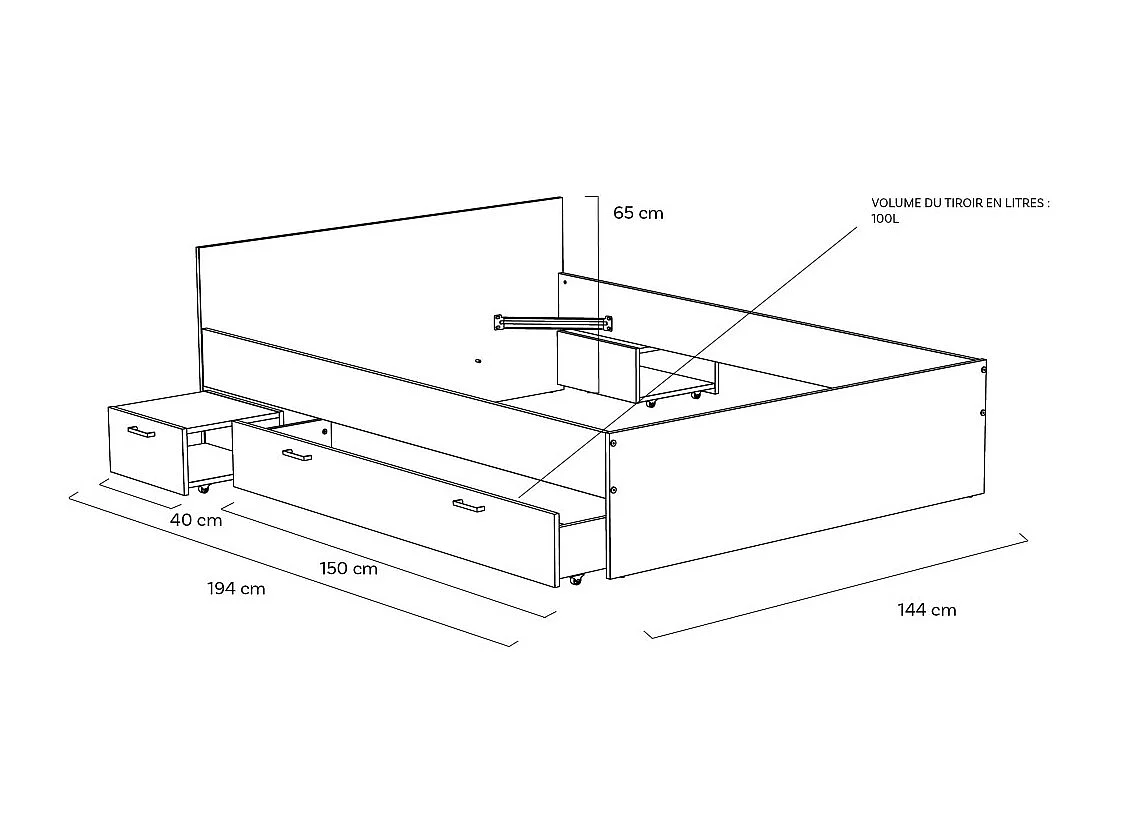 65 cm

VOLUME DU TIROIR EN LITRES :
100L

40 cm

150 cm

194 cm

144 cm