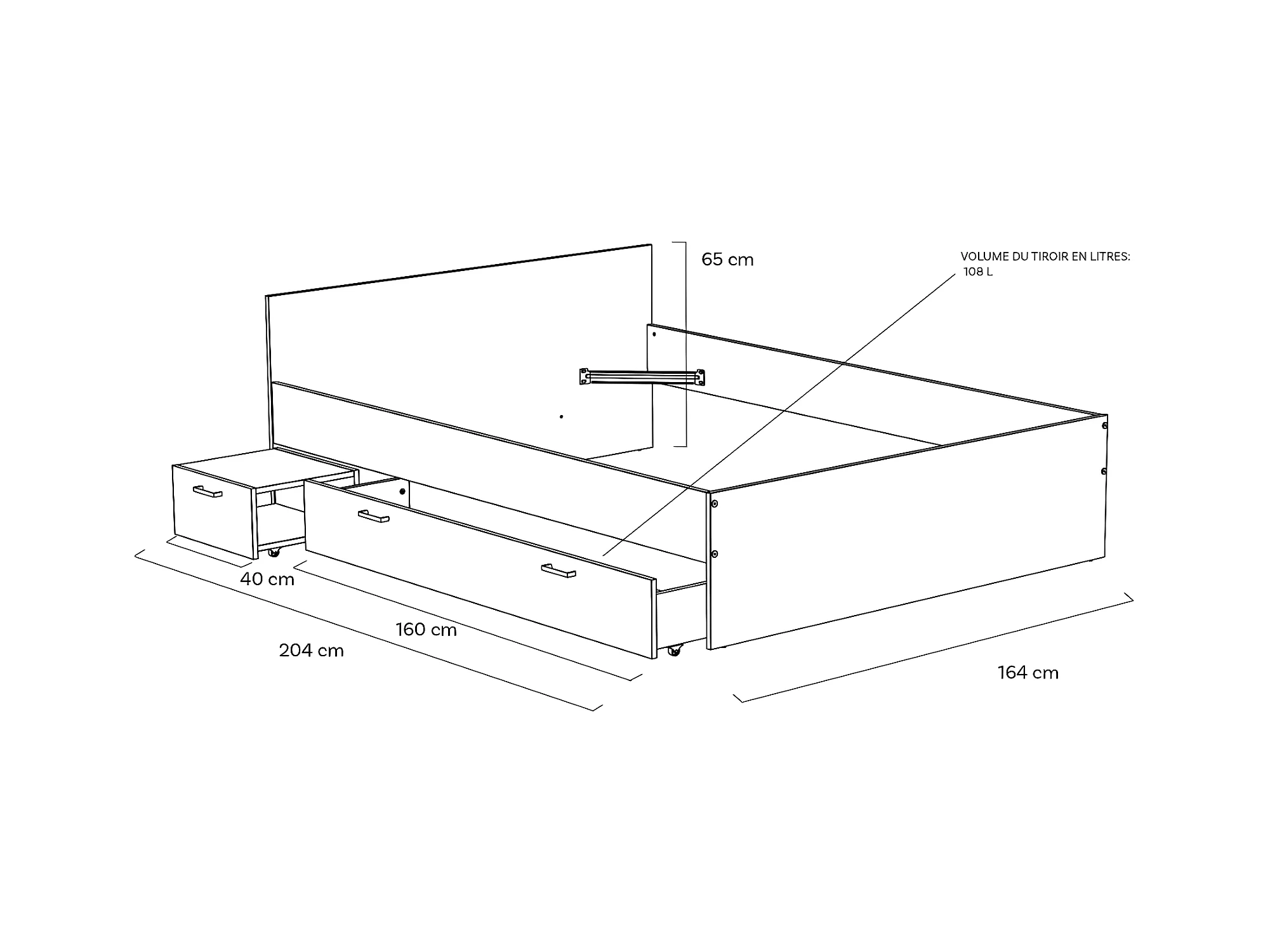 65 cm

VOLUME DU TIROIR EN LITRES:
108 L

40 cm

160 cm

204 cm

164 cm