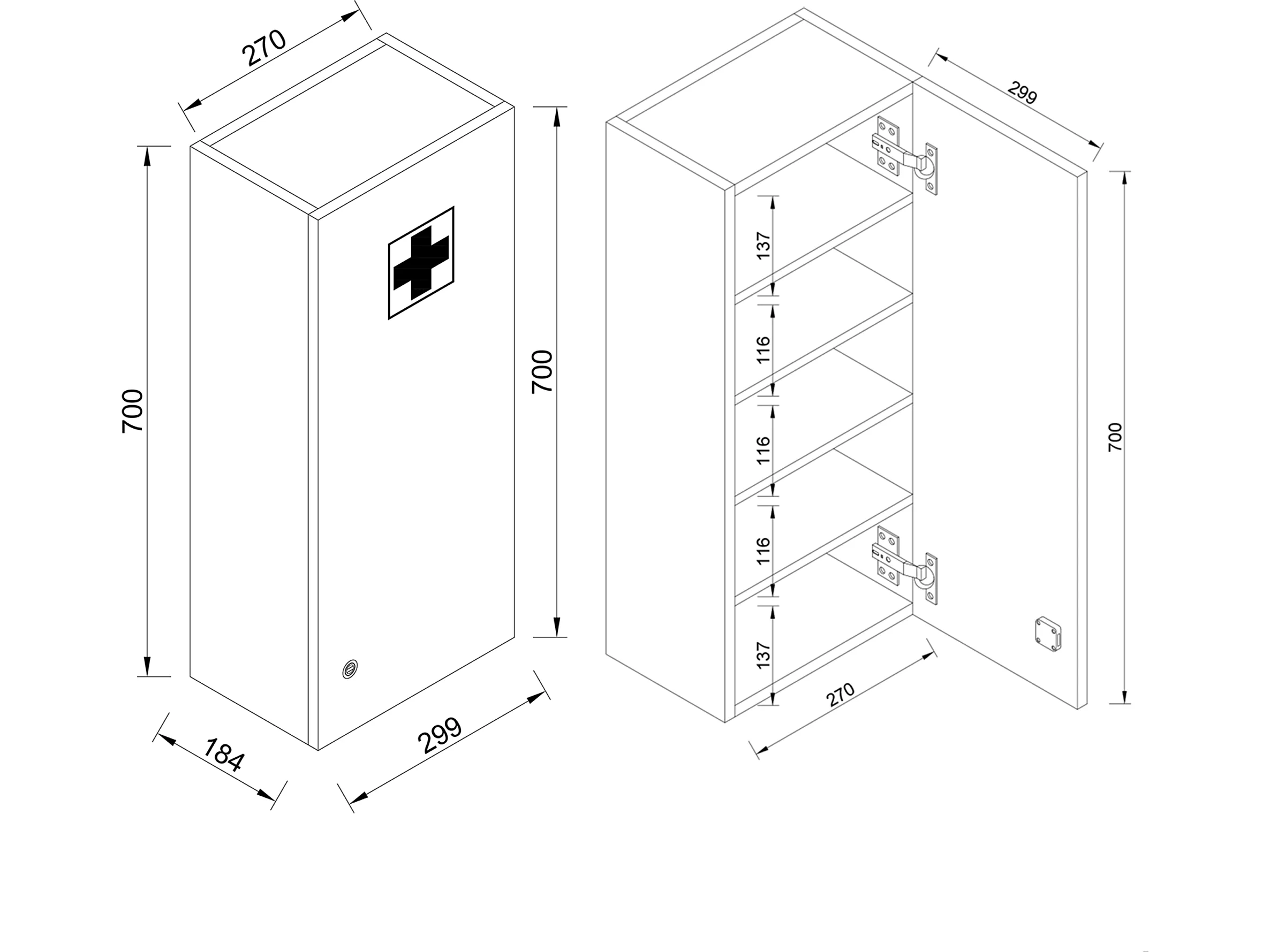 270

700

700

184

299

299

137

116

116

116

137

270

700