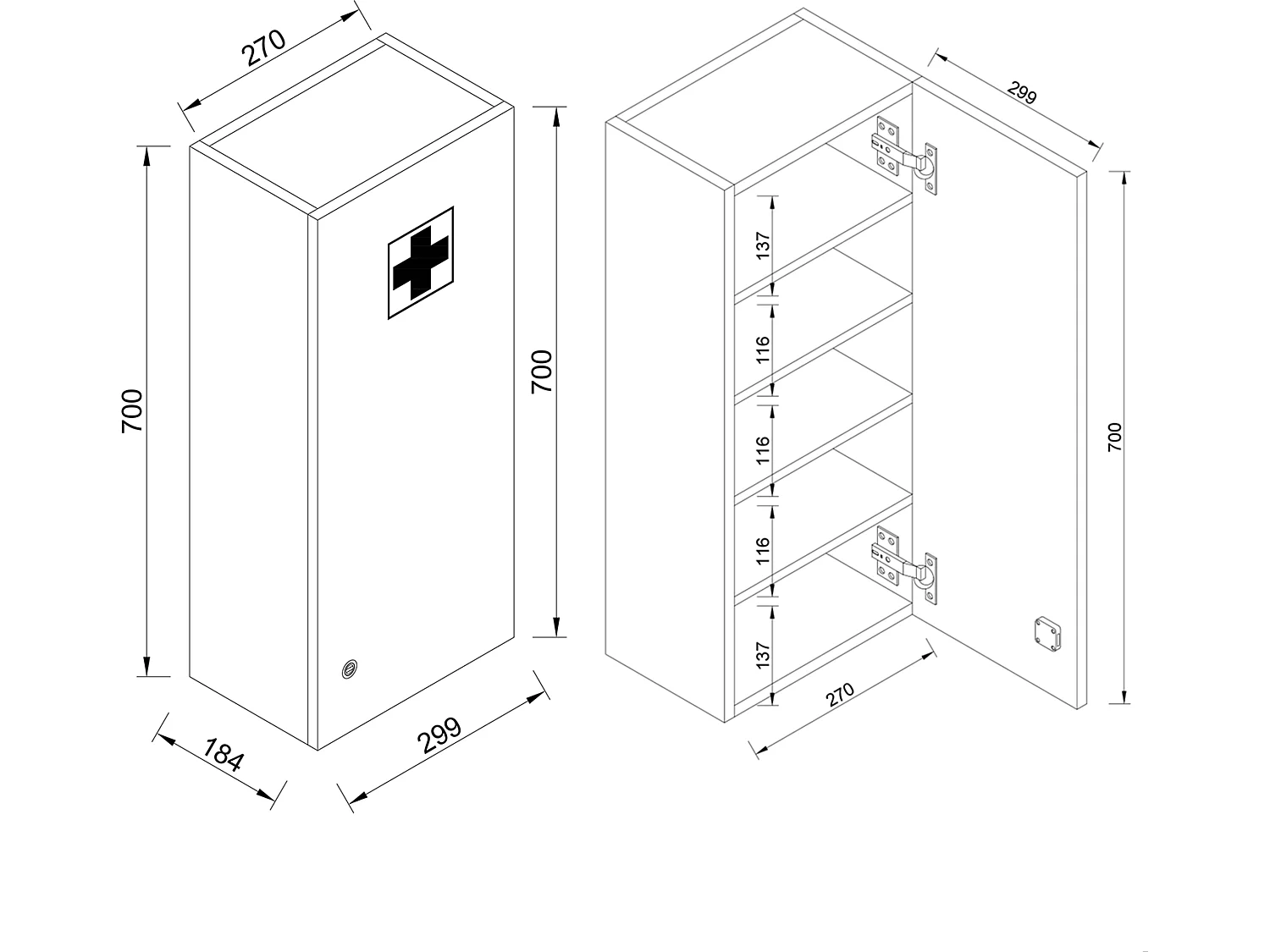 270

700

700

184

299

299

137

116

116

116

137

700

270