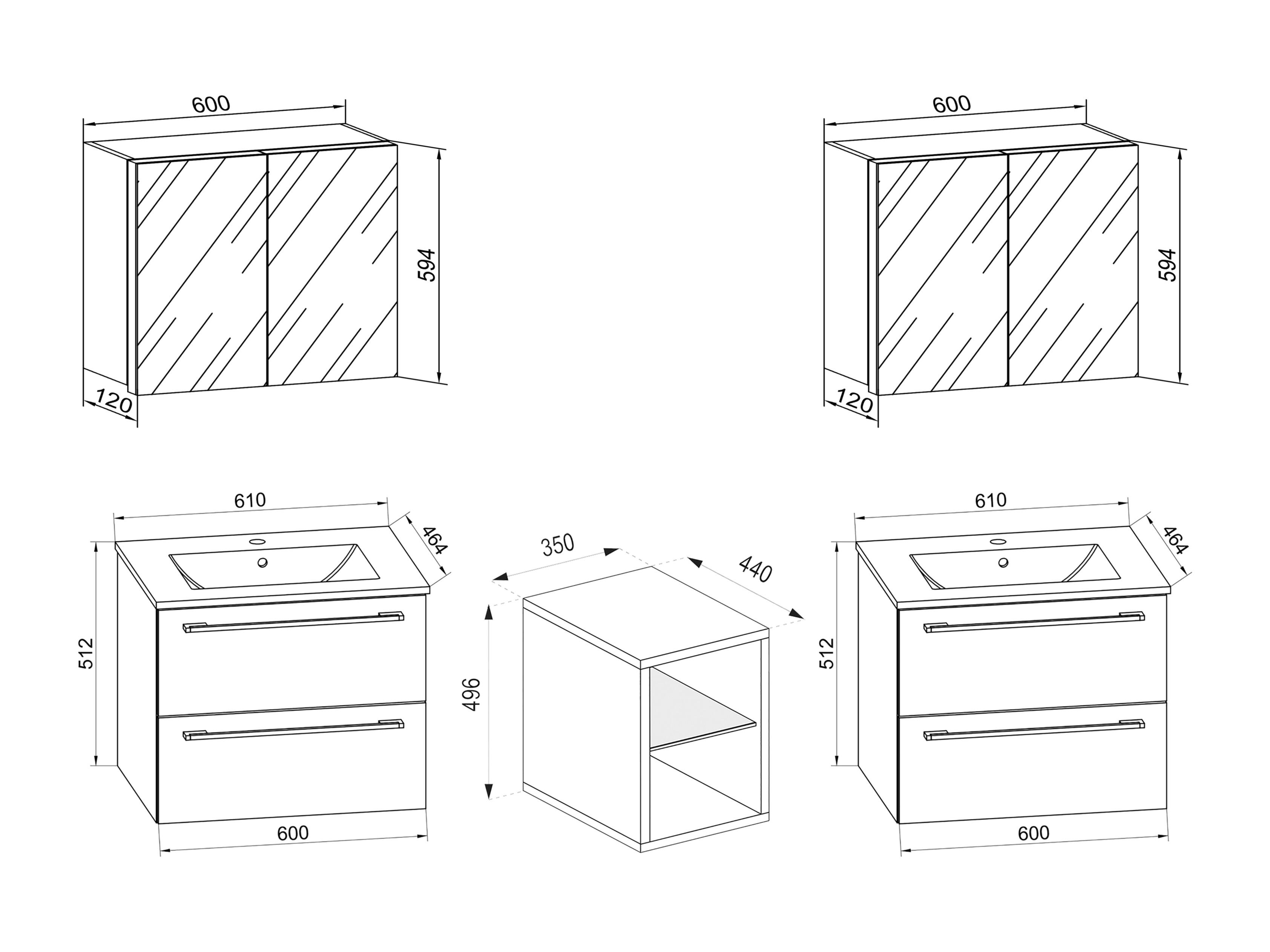 600

594

120

600

594

120

610

464

512

600

350

440

496

610

464

512

600