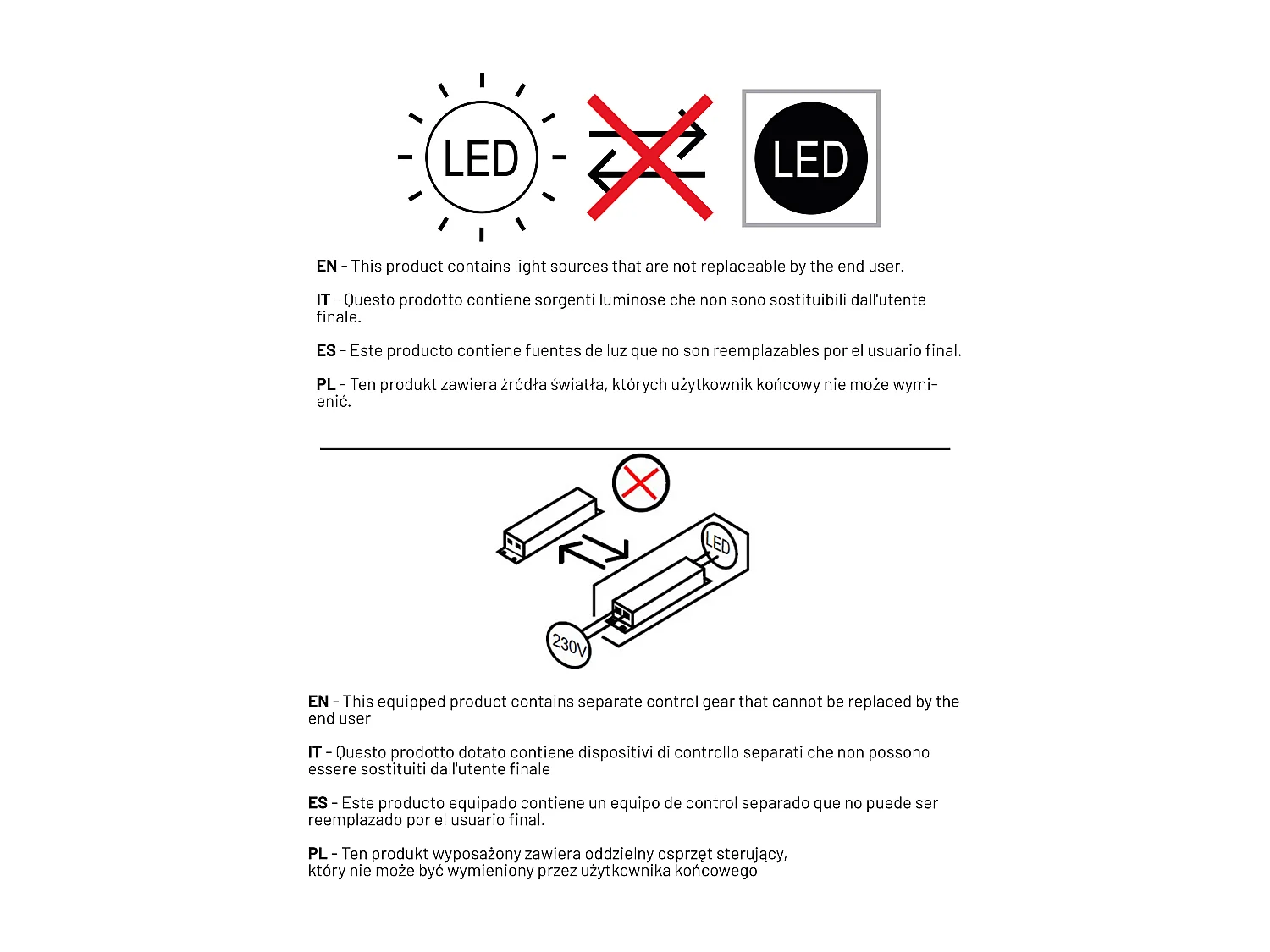 LED

LED

EN - This product contains light sources that are not replaceable by the end user.

IT - Questo prodotto contiene sorgenti luminose che non sono sostituibili dall'utente finale.

ES - Este producto contiene fuentes de luz que no son reemplazables por el usuario final.

PL - Ten produkt zawiera źródła światła, których użytkownik końcowy nie może wymienić.

LED

230V

EN - This equipped product contains separate control gear that cannot be replaced by the end user

IT - Questo prodotto dotato contiene dispositivi di controllo separati che non possono essere sostituiti dall'utente finale

ES - Este producto equipado contiene un equipo de control separado que no puede ser reemplazado por el usuario final.

PL - Ten produkt wyposażony zawiera oddzielny osprzęt sterujący, który nie może być wymieniony przez użytkownika końcowego