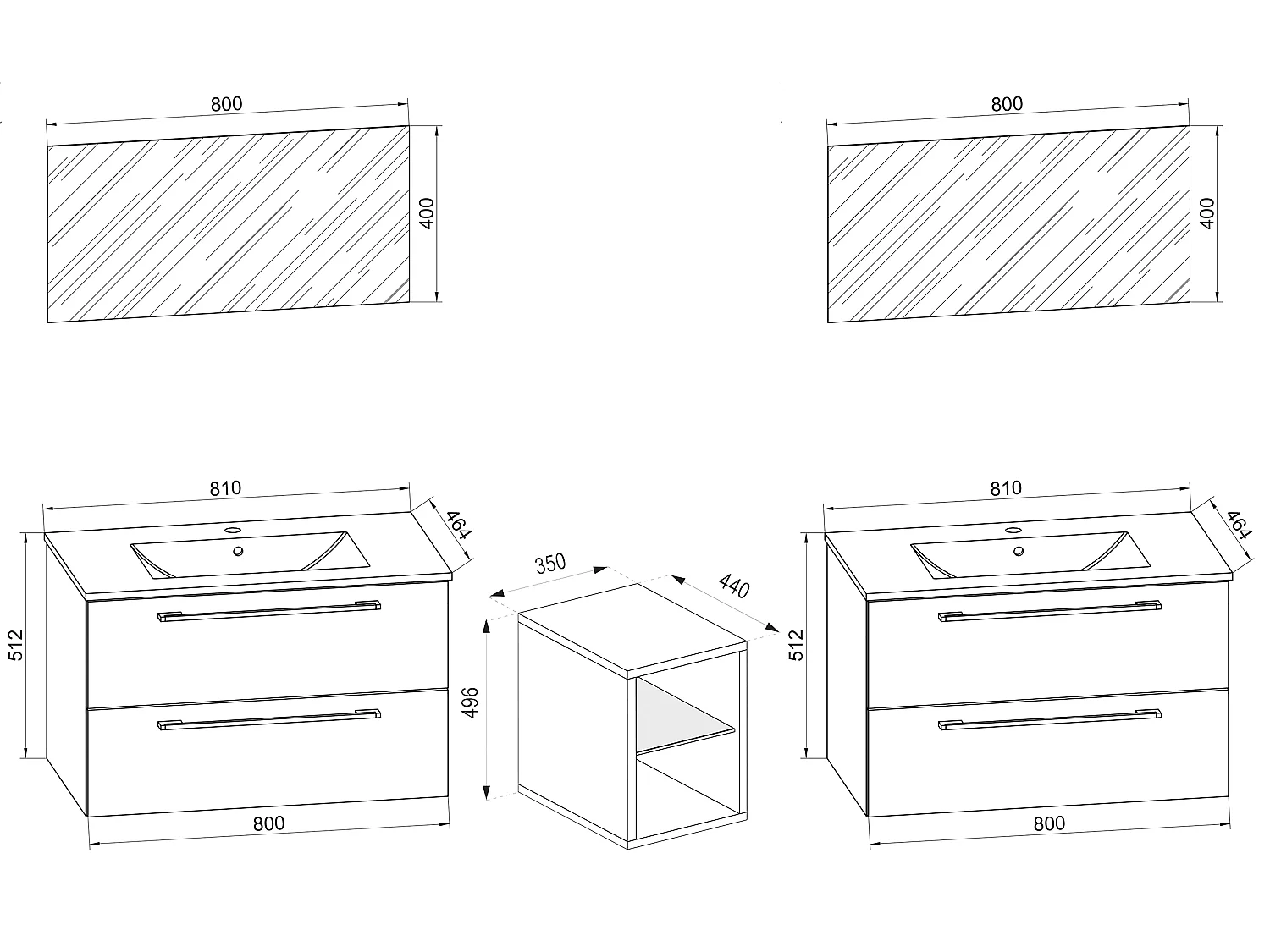 800

400

800

400

810

464

512

800

350

440

496

810

464

512

800