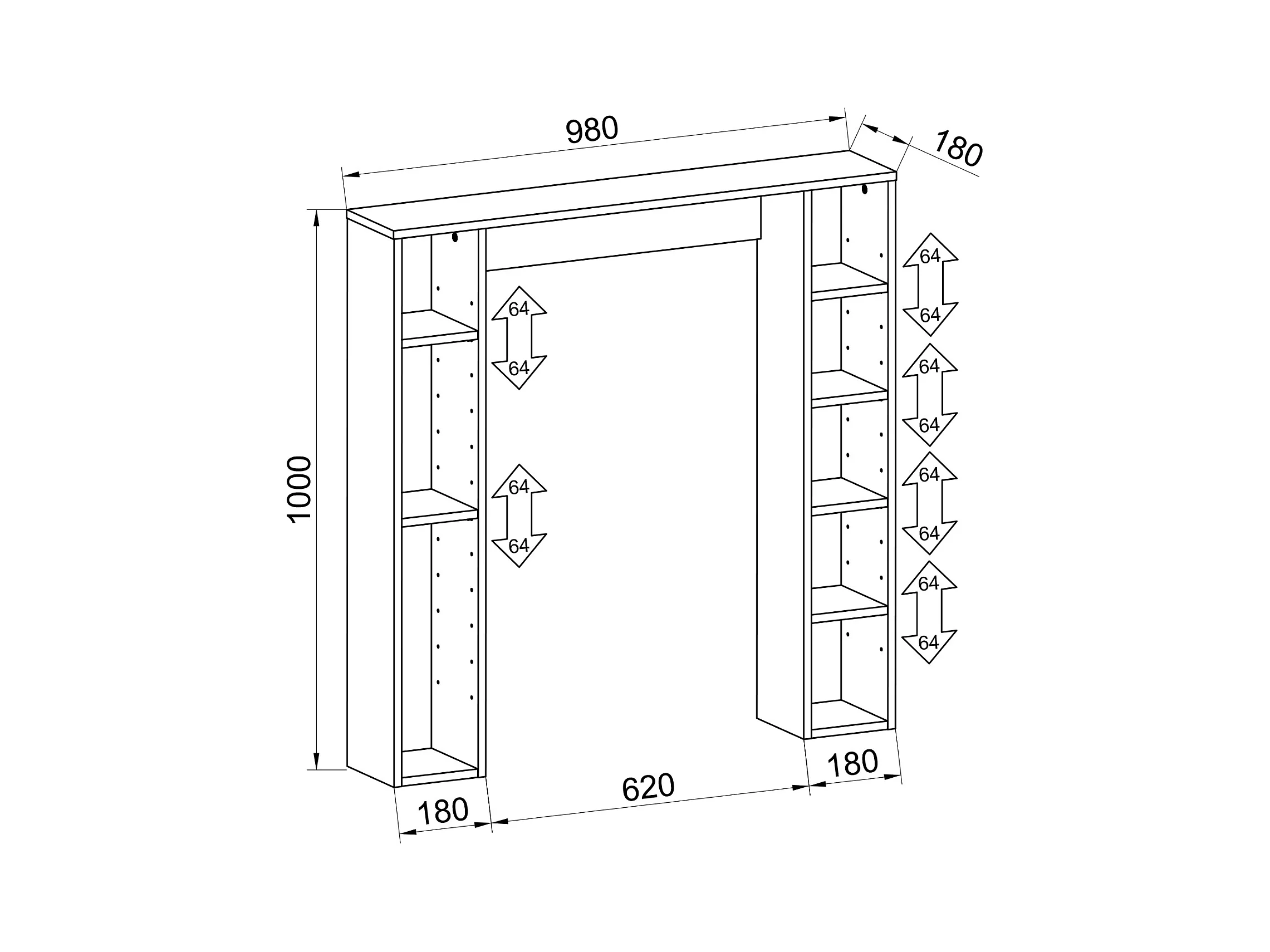 980
180
1000
64
64
64
64
64
64
64
64
64
64
64
64
180
620
180