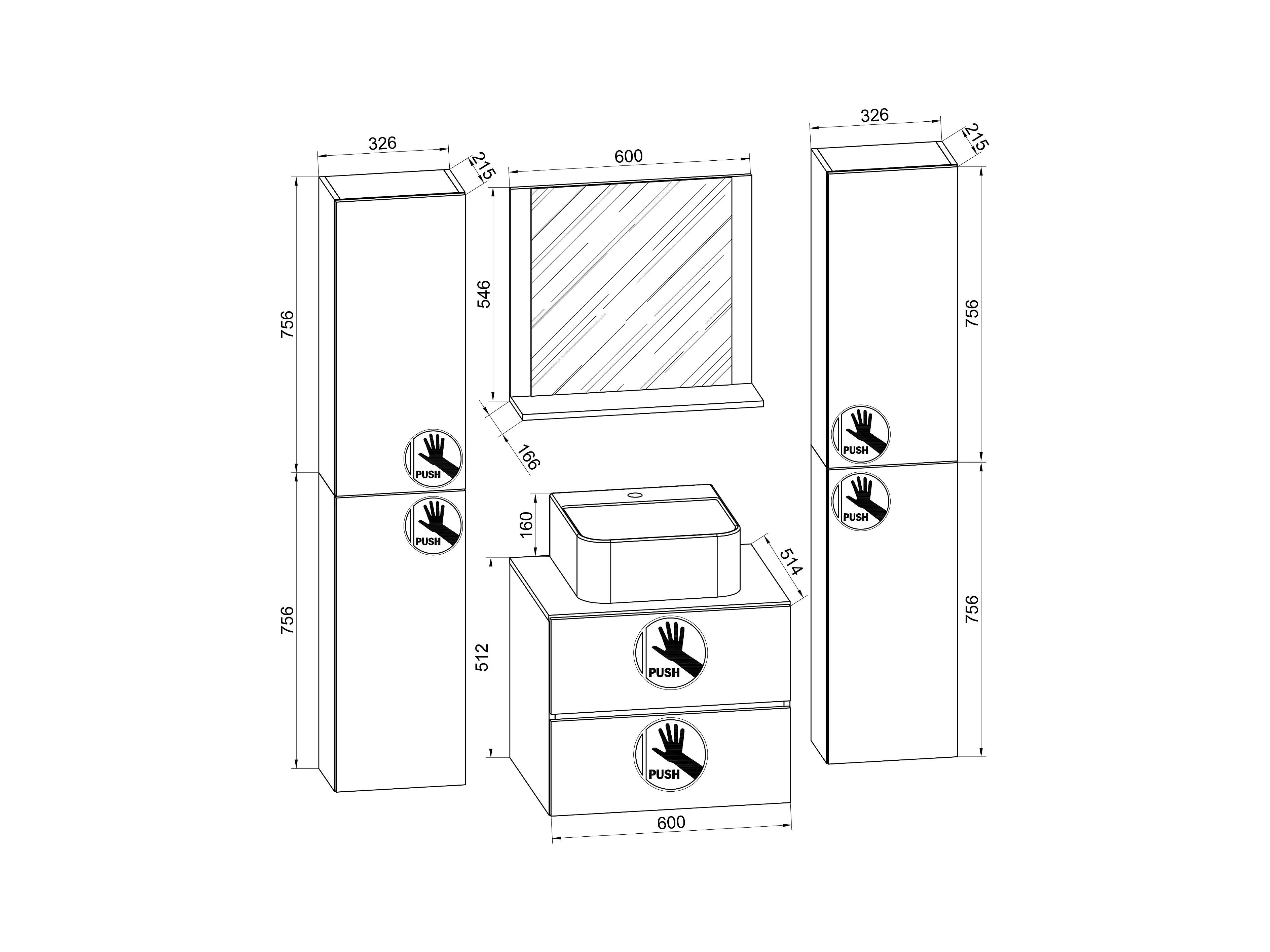 326

215

756

PUSH

PUSH

756

600

546

166

160

514

512

PUSH

PUSH

600

326

215

756

PUSH

PUSH

756