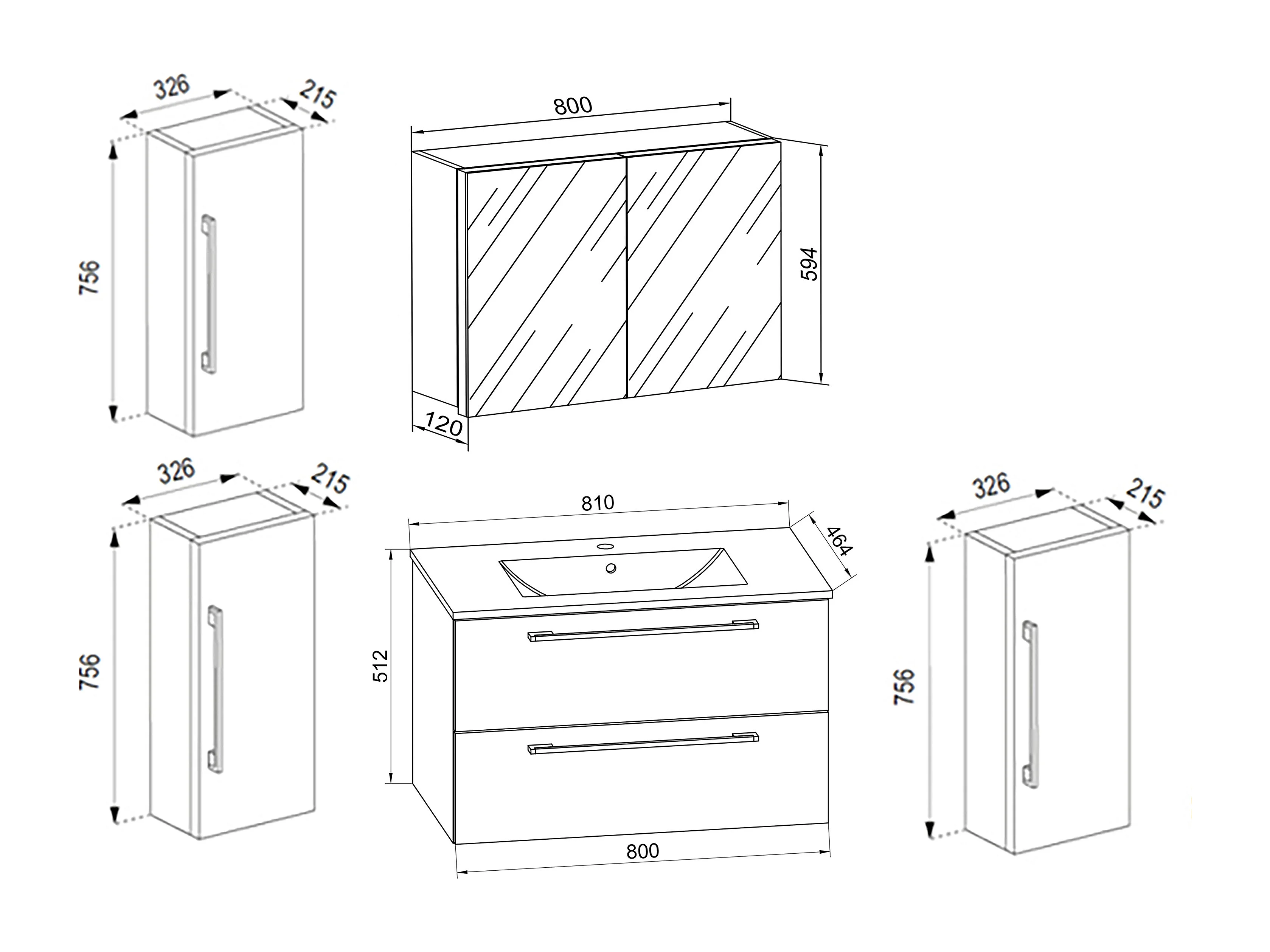 326
215
756
800
594
120
326
215
756
810
464
512
800
326
215
756