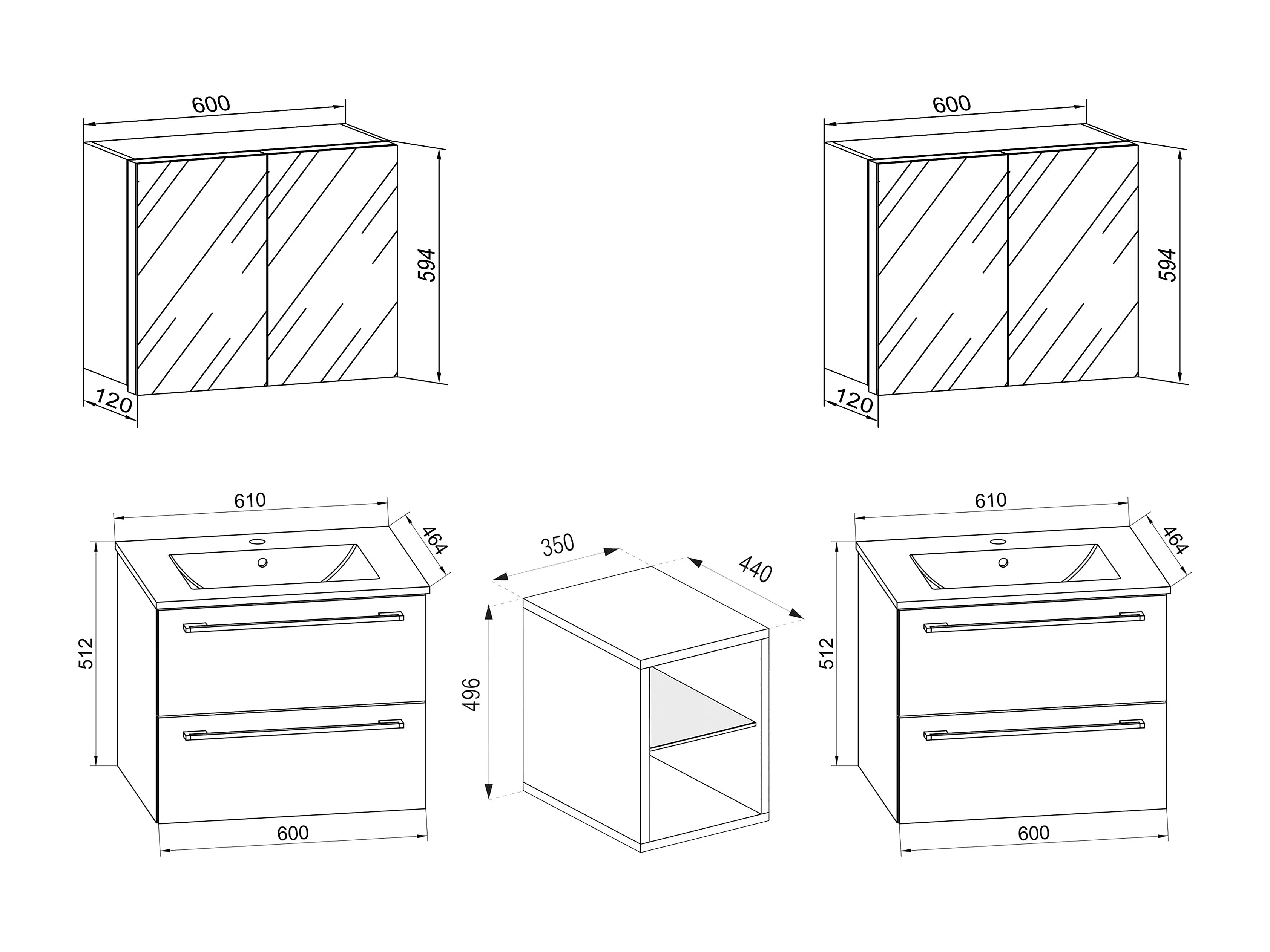 600
594
120

600
594
120

610
464
512
600

350
440
496

610
464
512
600