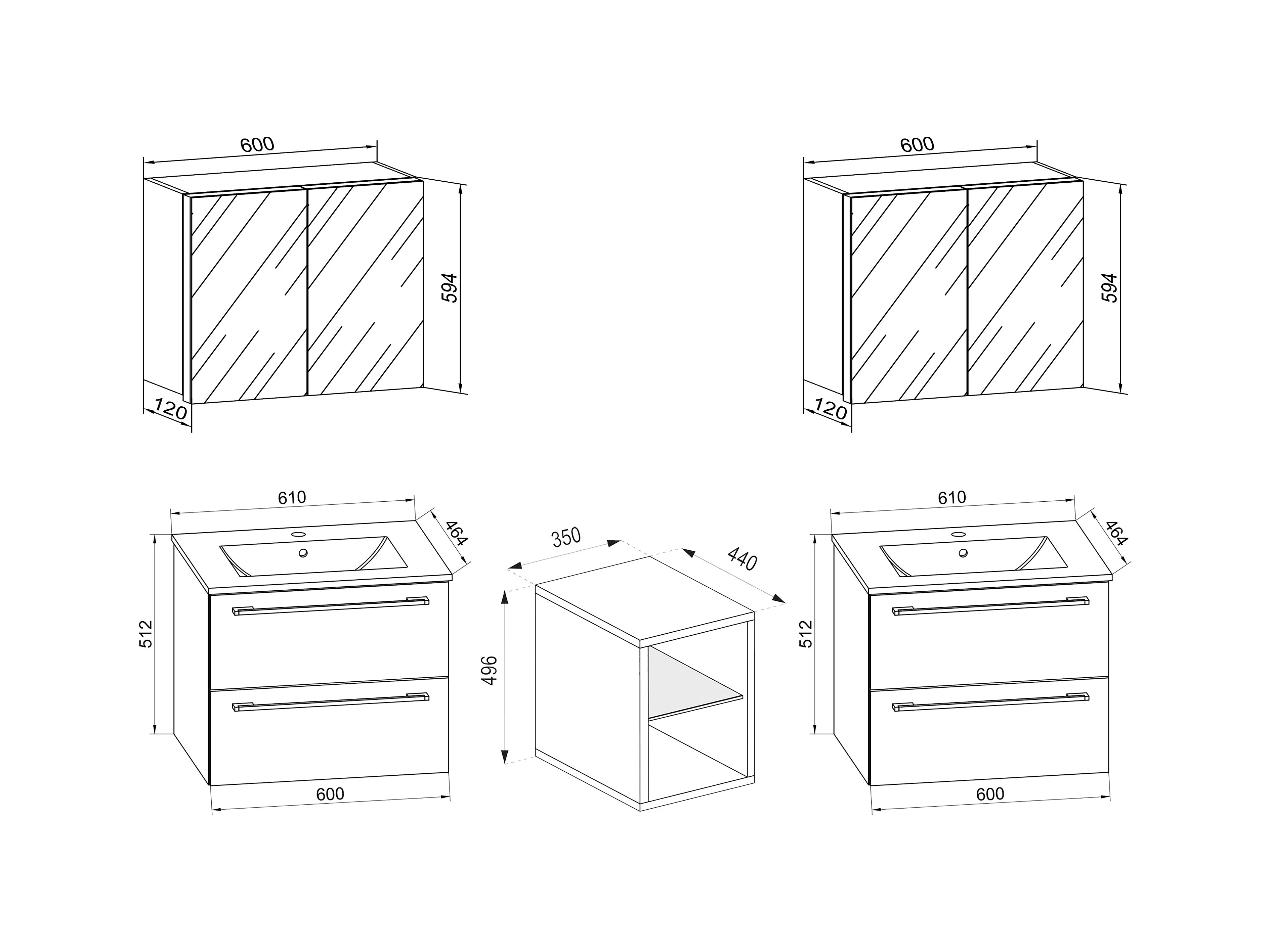 600
594
120

600
594
120

610
464
512
600

350
440
496

610
464
512
600