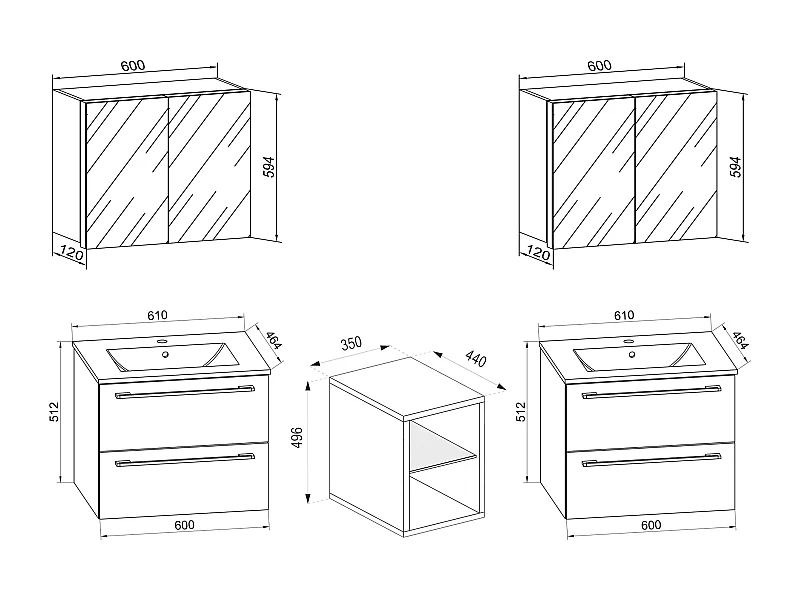 600
594
120
600
594
120
610
464
512
600
350
440
496
610
464
512
600