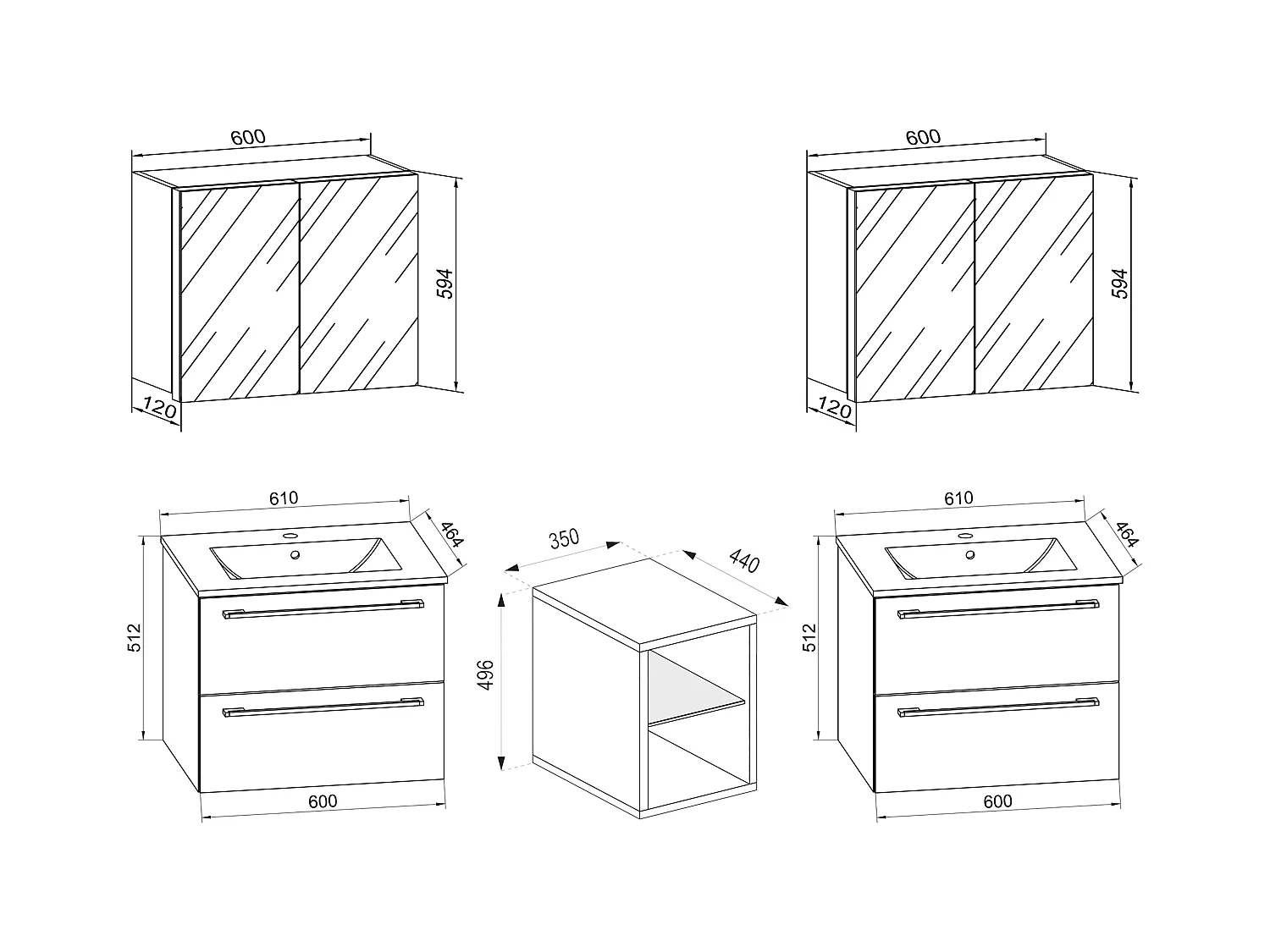 600

594

120

600

594

120

610

464

512

600

350

440

496

610

464

512

600