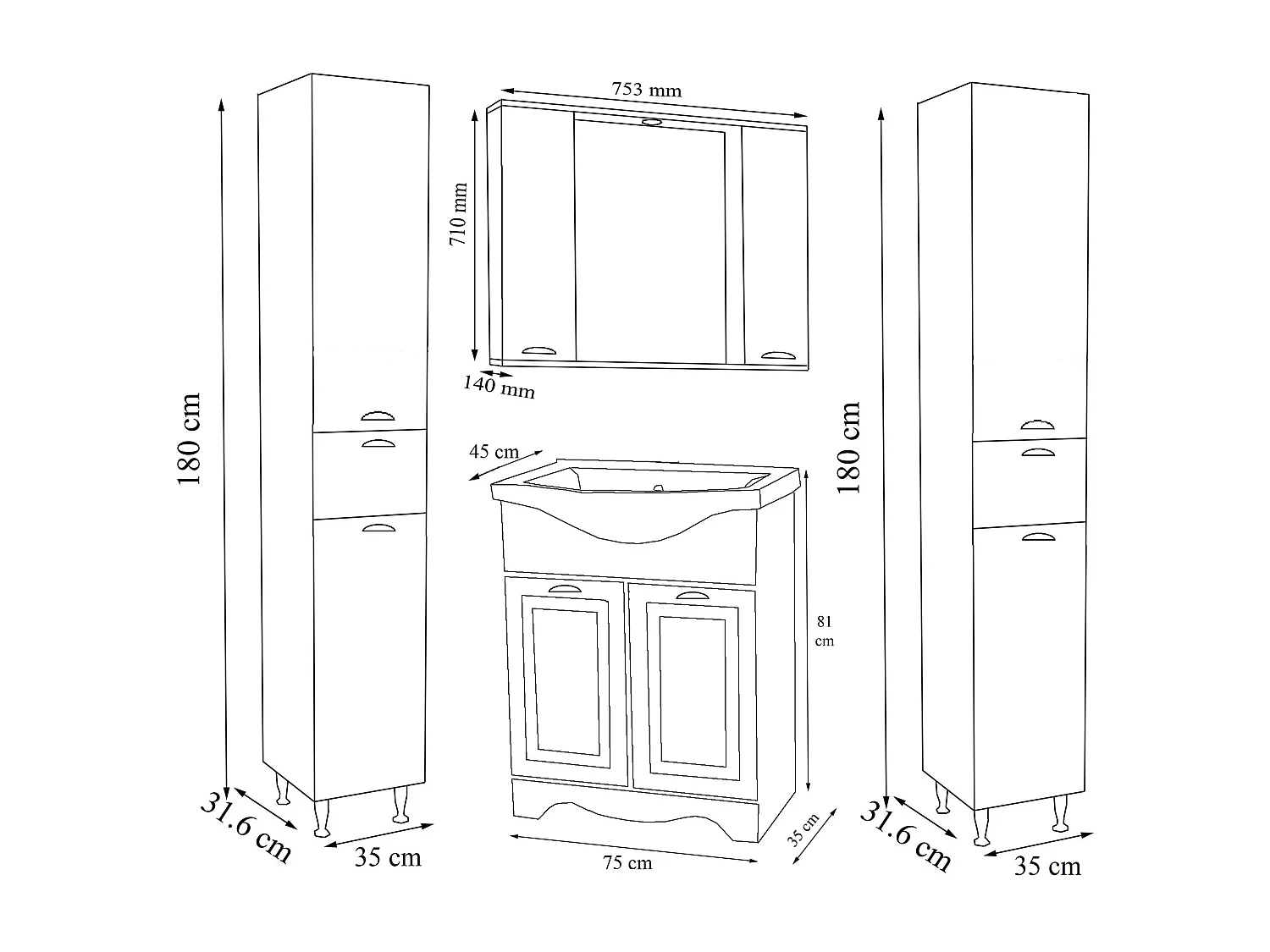 180 cm

31.6 cm

35 cm

753 mm

710 mm

140 mm

45 cm

81 cm

35 cm

75 cm

180 cm

31.6 cm

35 cm