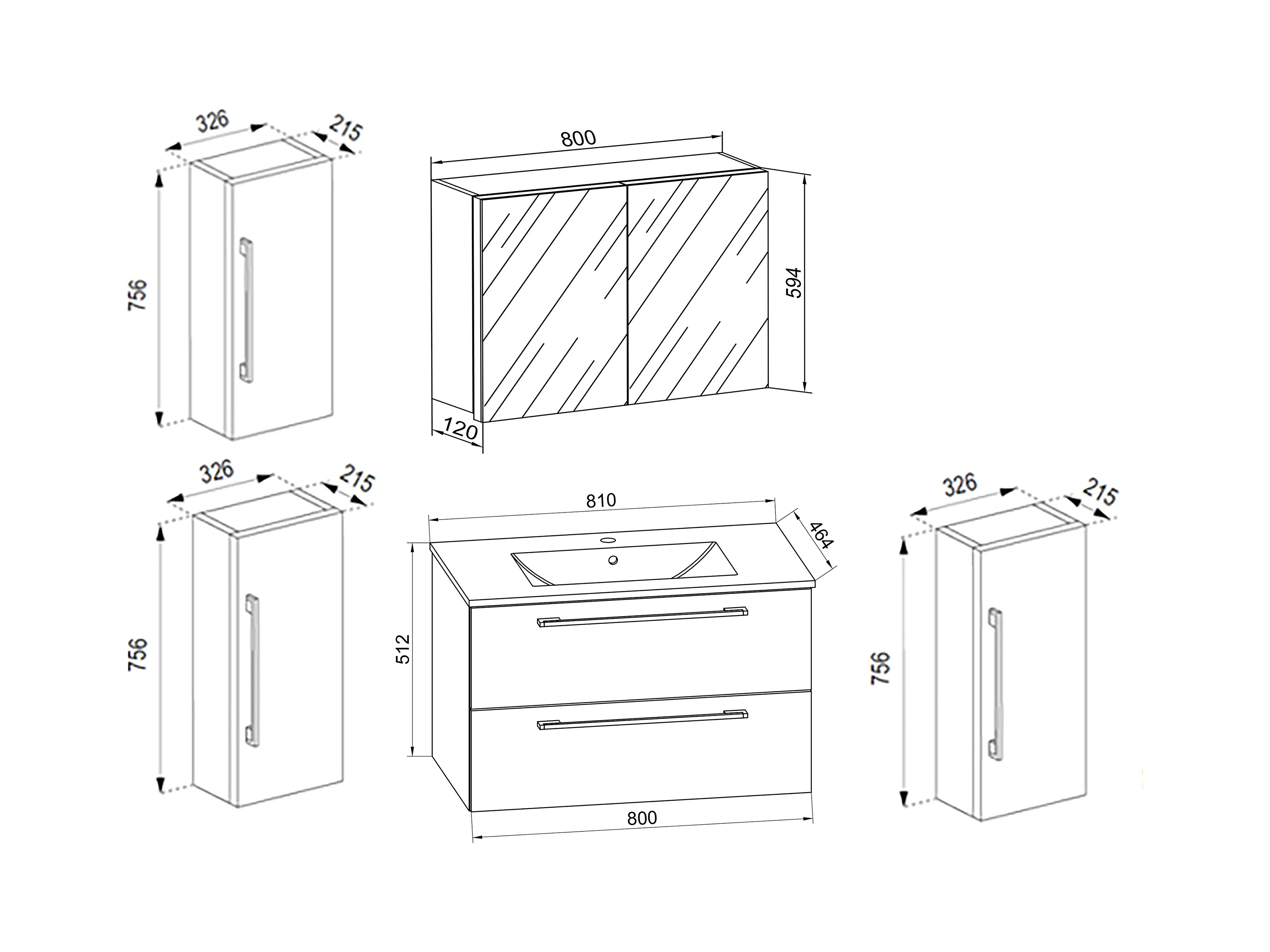 326
215
756
800
594
120
326
215
756
810
464
512
800
326
215
756