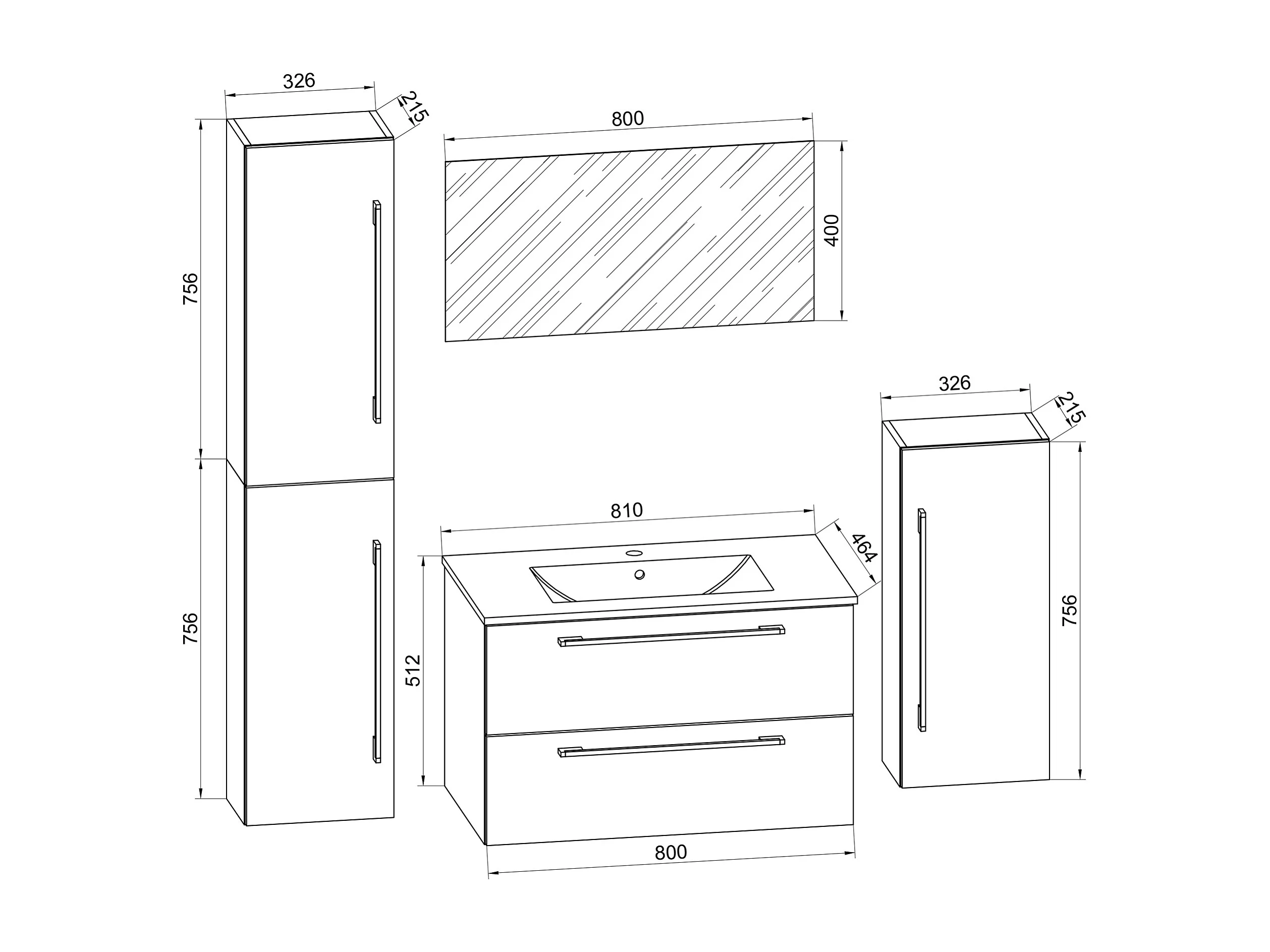 326
215
756
756
800
400
810
464
512
800
326
215
756