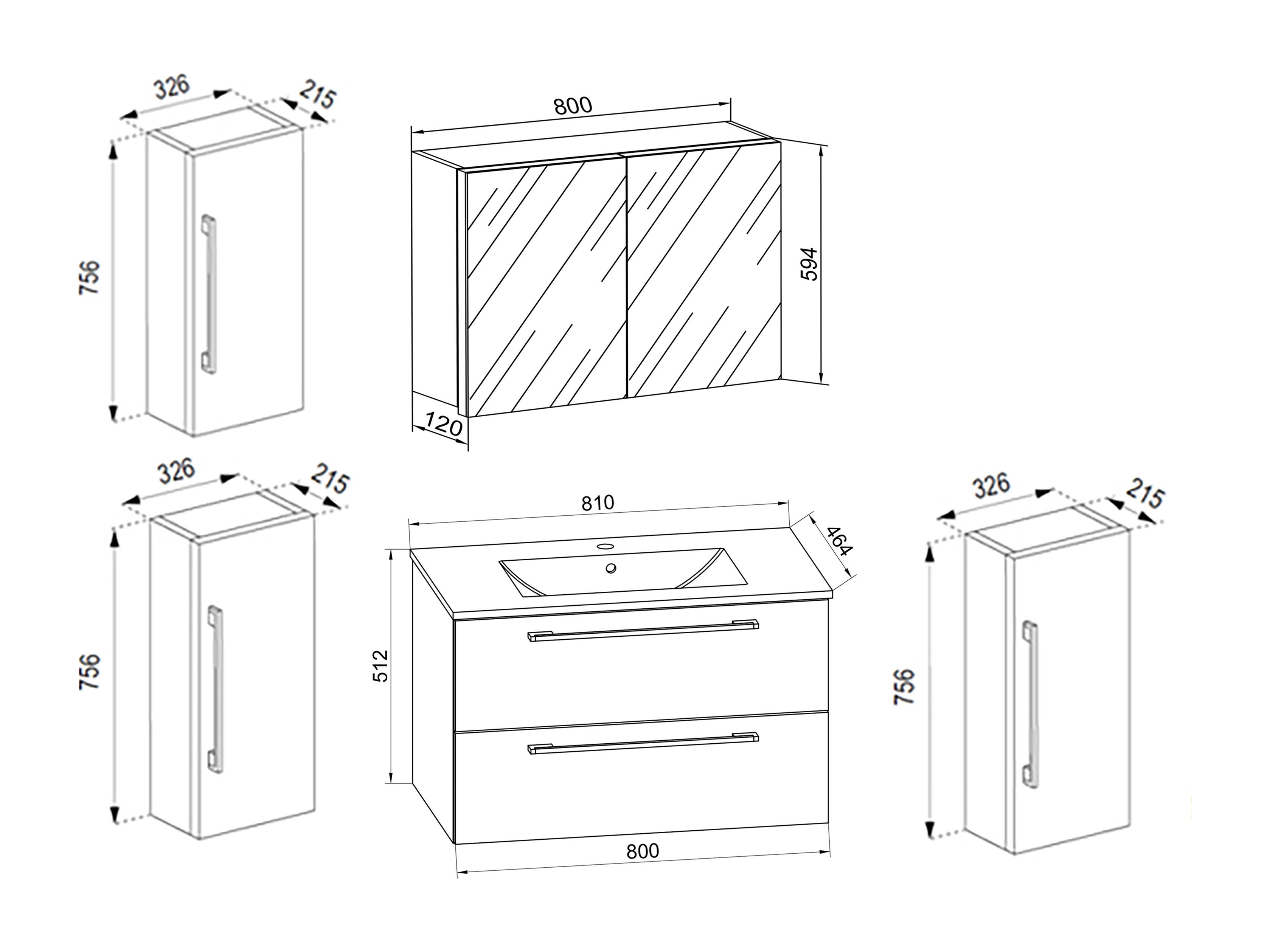 326
215
756
800
594
120
326
215
756
810
464
512
800
326
215
756