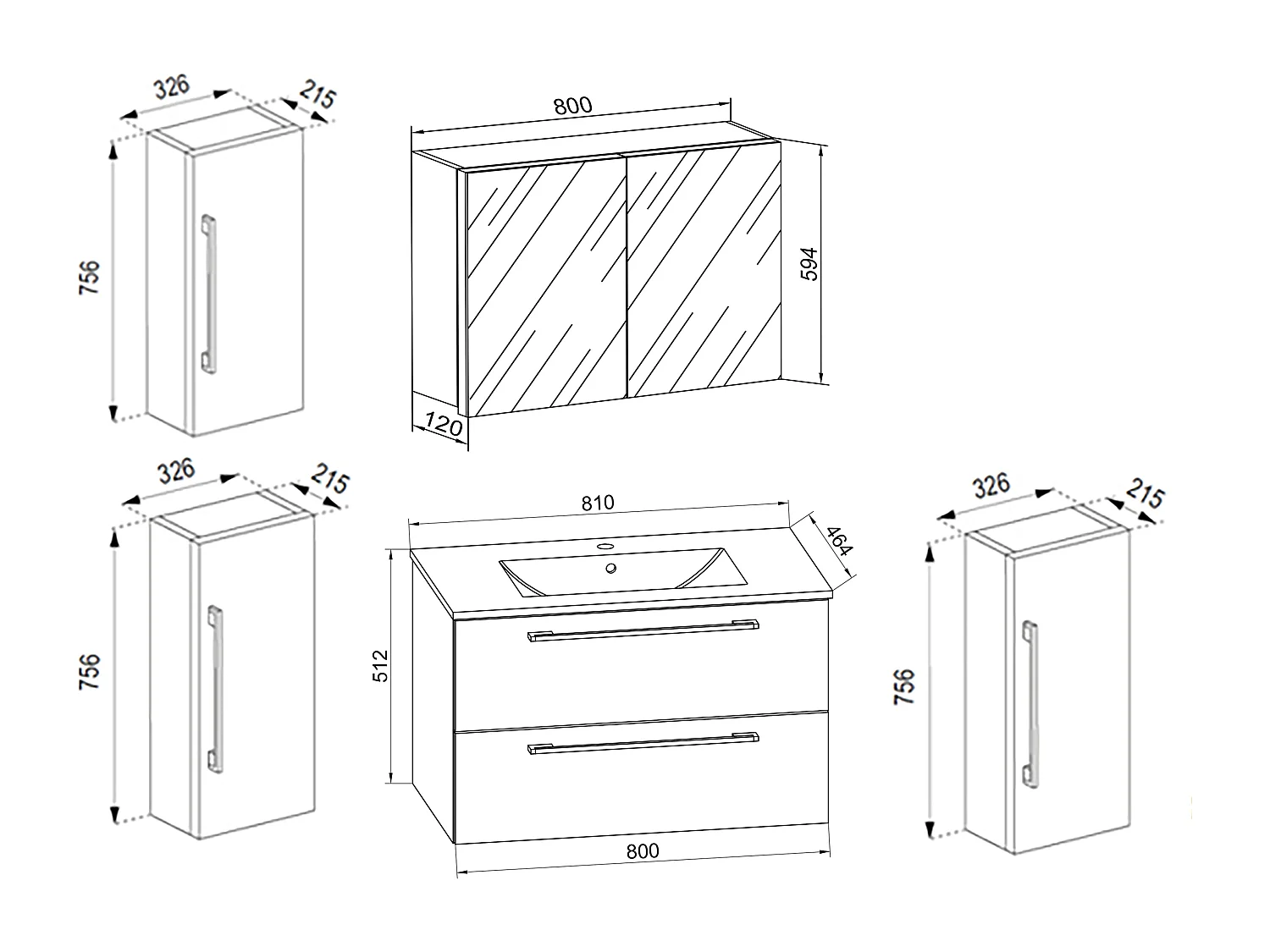 326
215
756
800
594
120
326
215
756
810
464
512
800
326
215
756