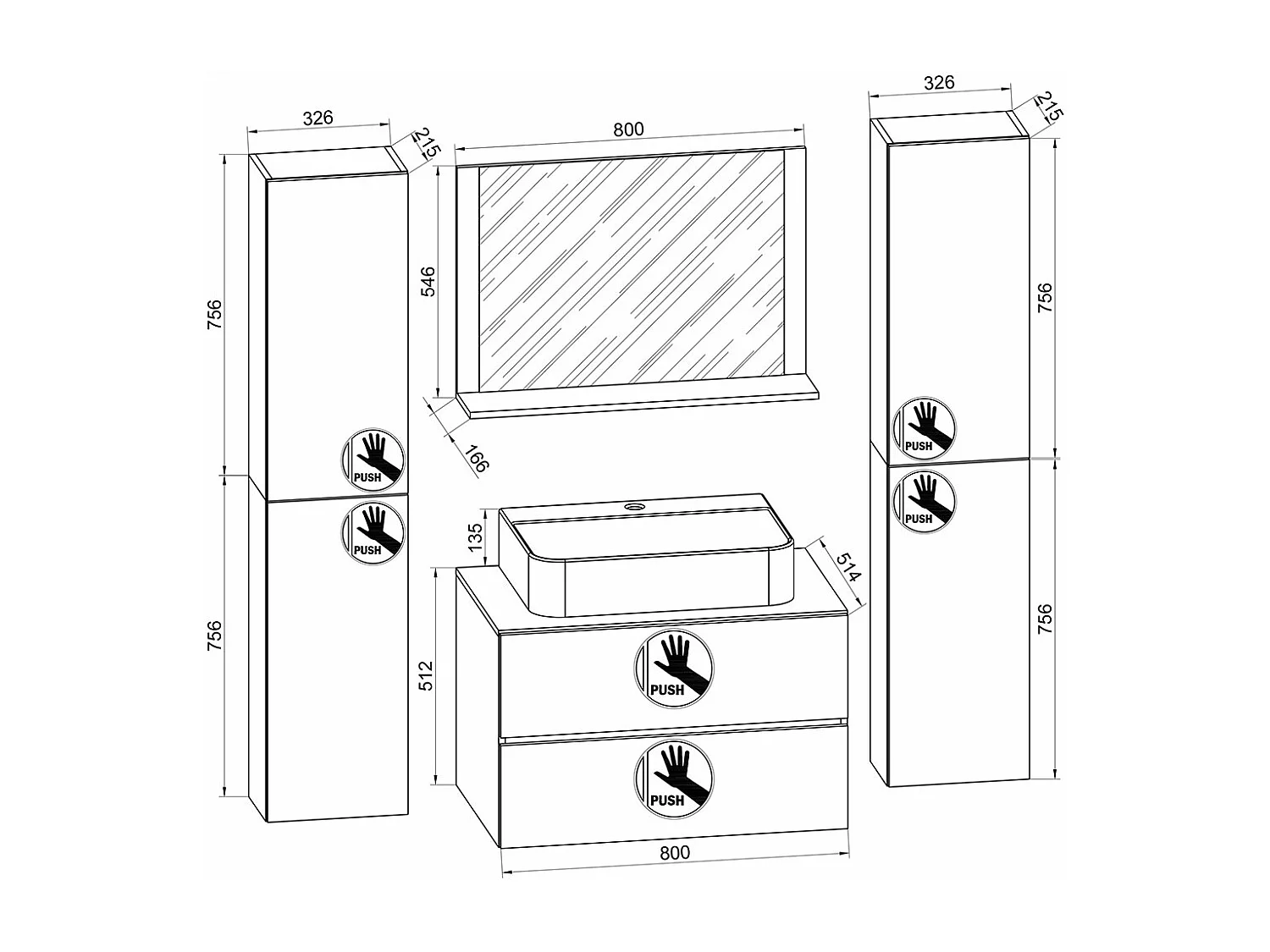 326
215
756
PUSH
PUSH
756
800
546
166
135
514
512
PUSH
PUSH
800
326
215
756
PUSH
PUSH
756