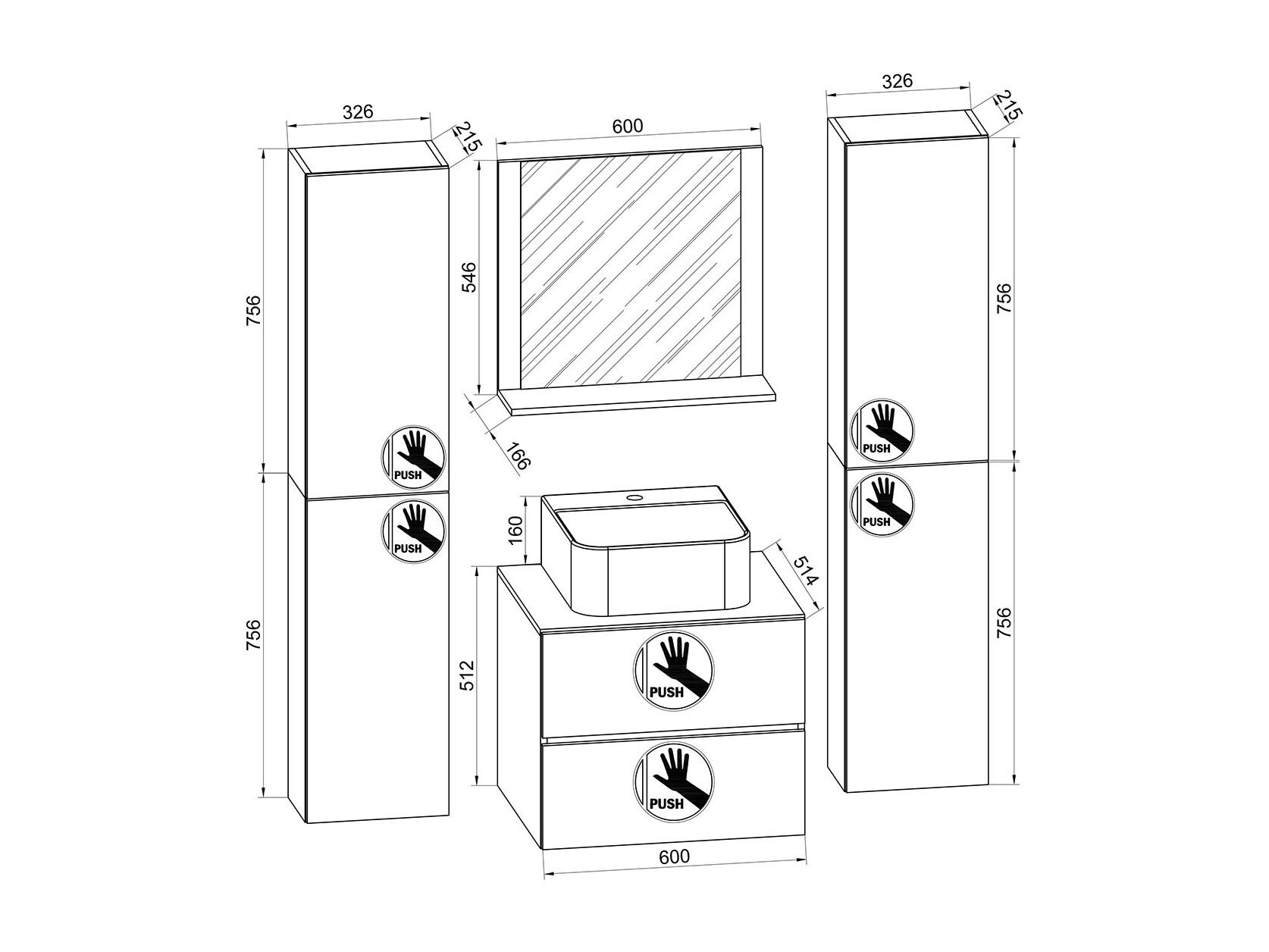 326
215
756
PUSH
PUSH
756
600
546
166
160
514
512
PUSH
PUSH
600
326
215
756
PUSH
PUSH
756