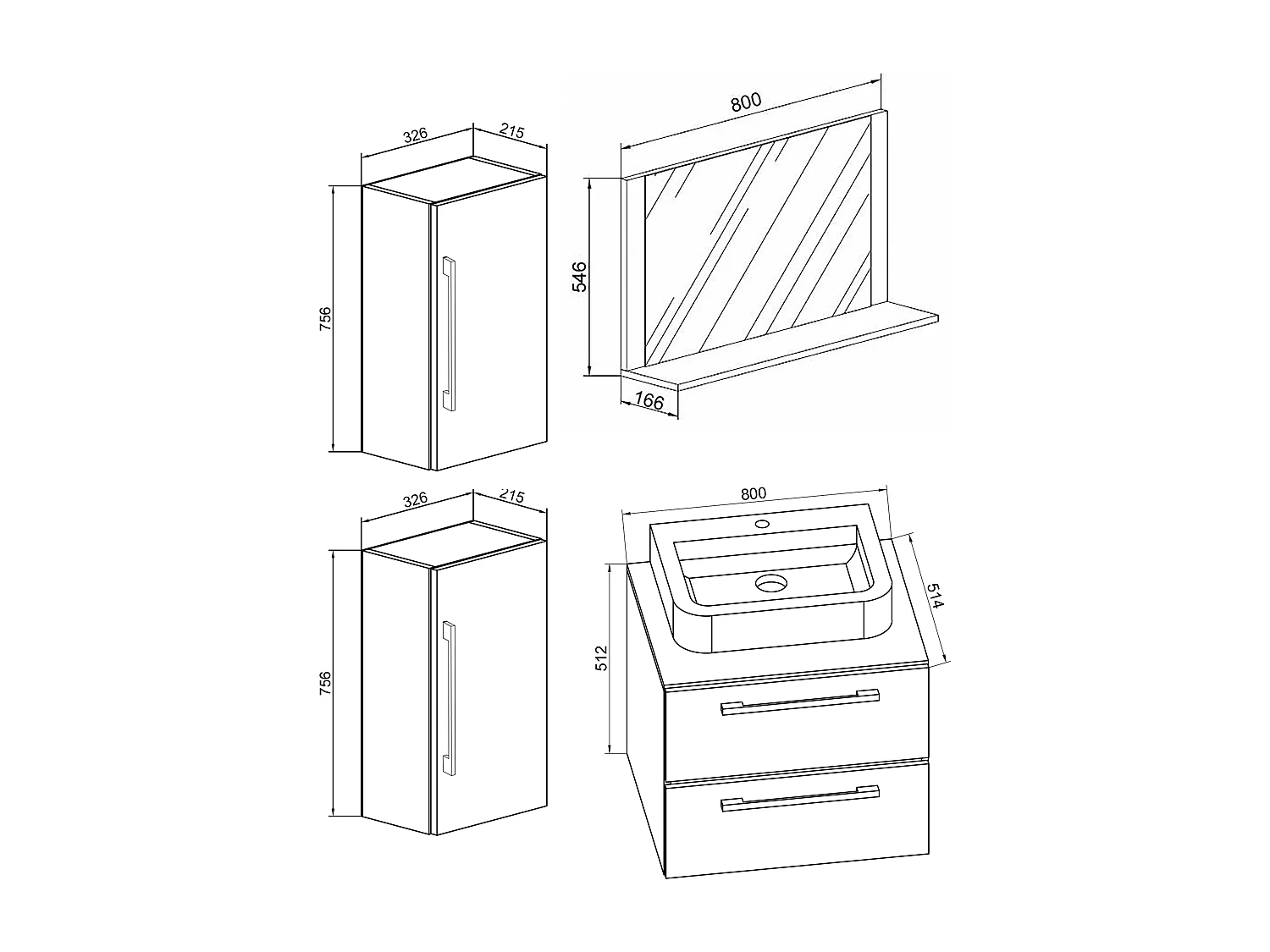 326
215
756
800
546
166
326
215
756
800
514
512