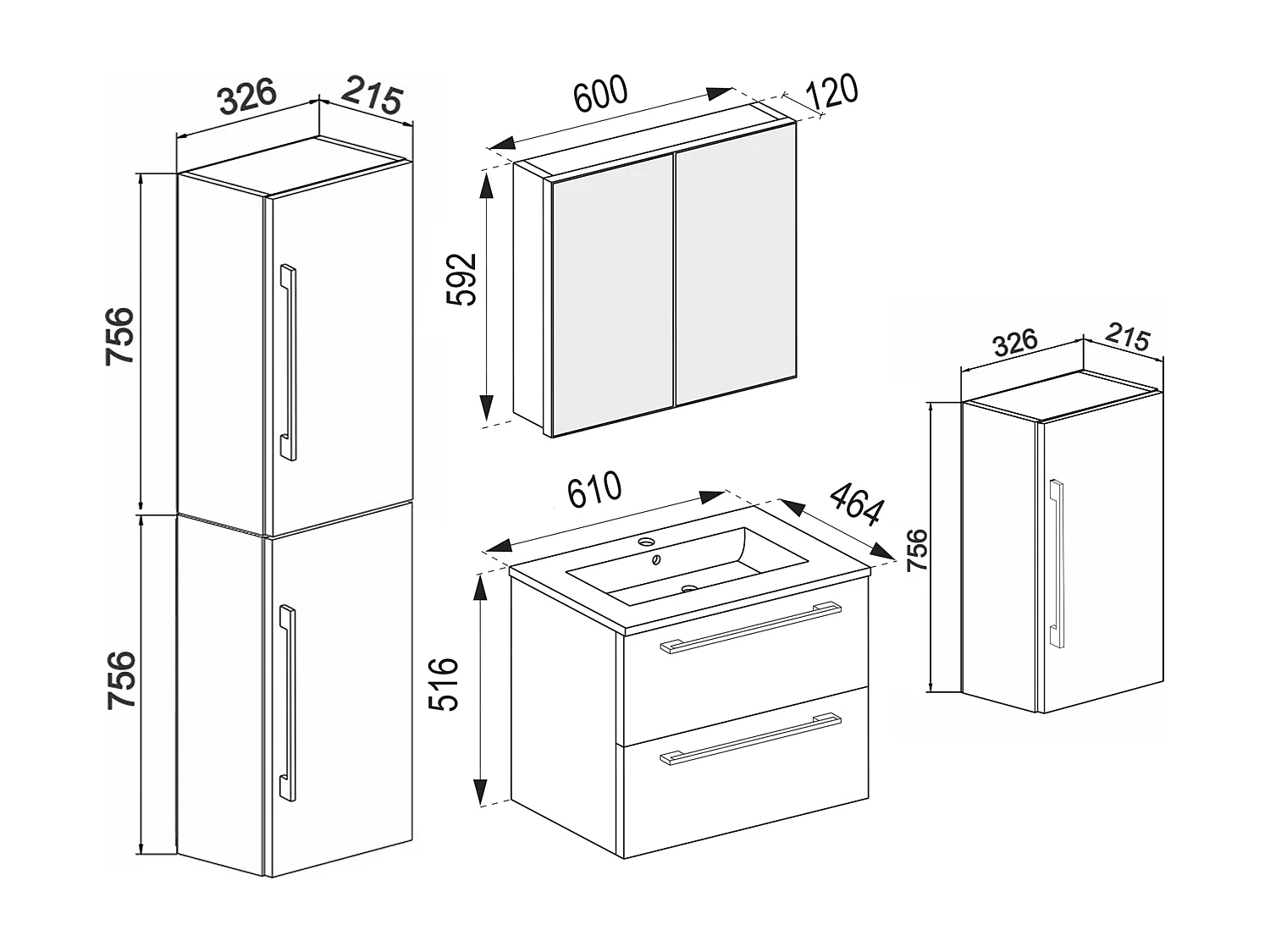 326
215
756
756
600
120
592
610
464
516
326
215
756