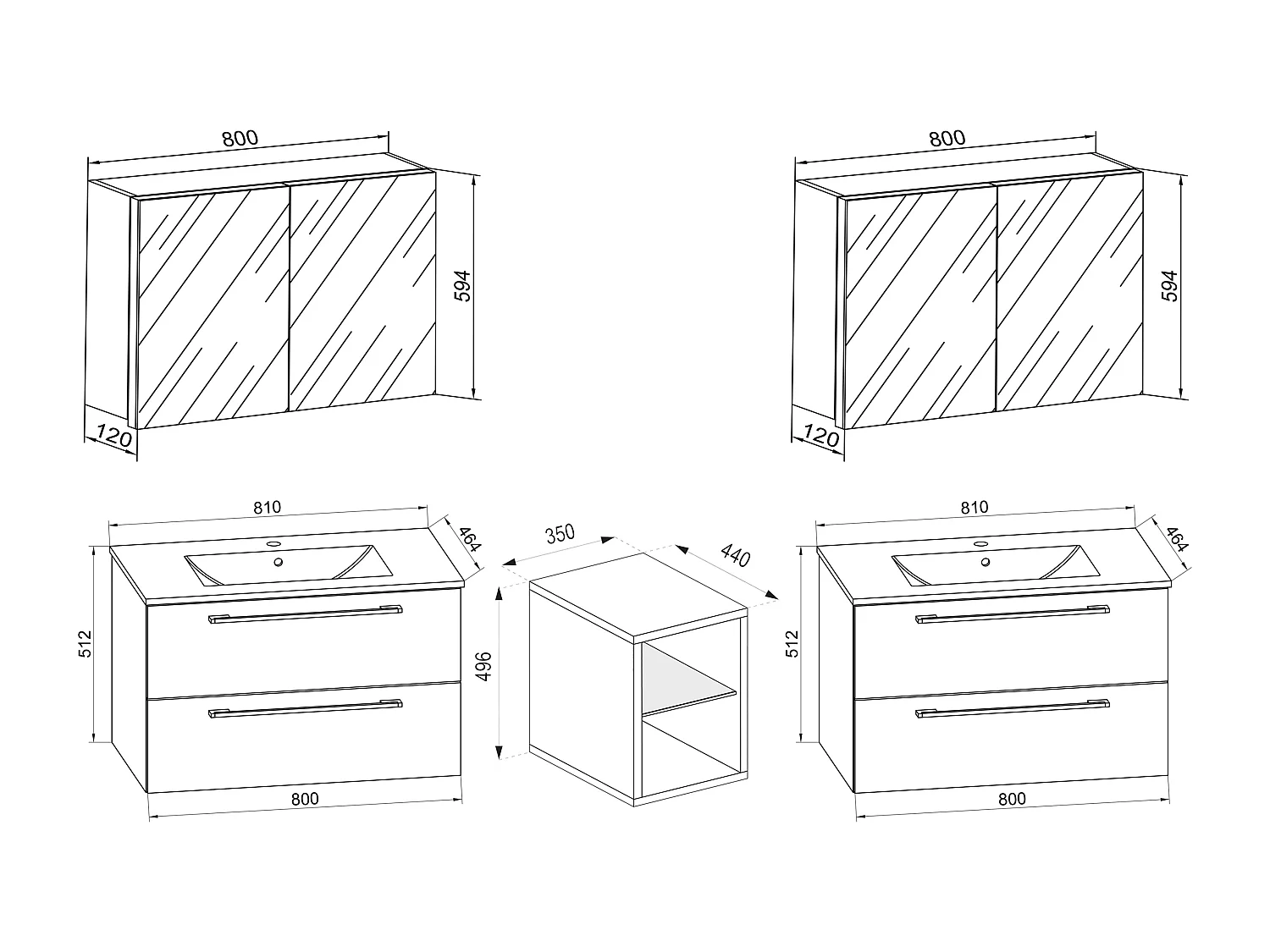 800
594
120
800
594
120
810
464
512
800
350
440
496
810
464
512
800