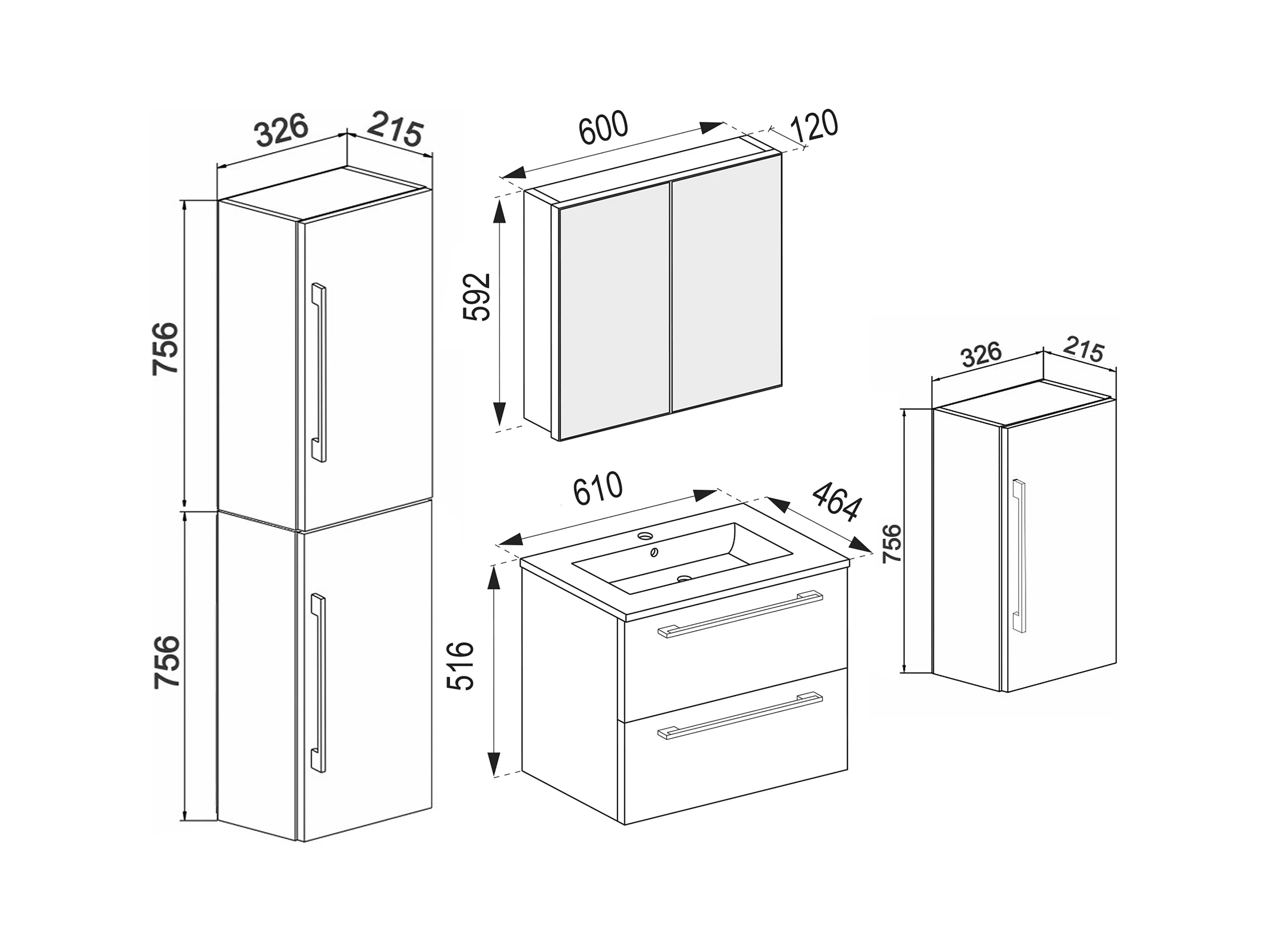 326
215
756
756
600
120
592
610
464
516
326
215
756