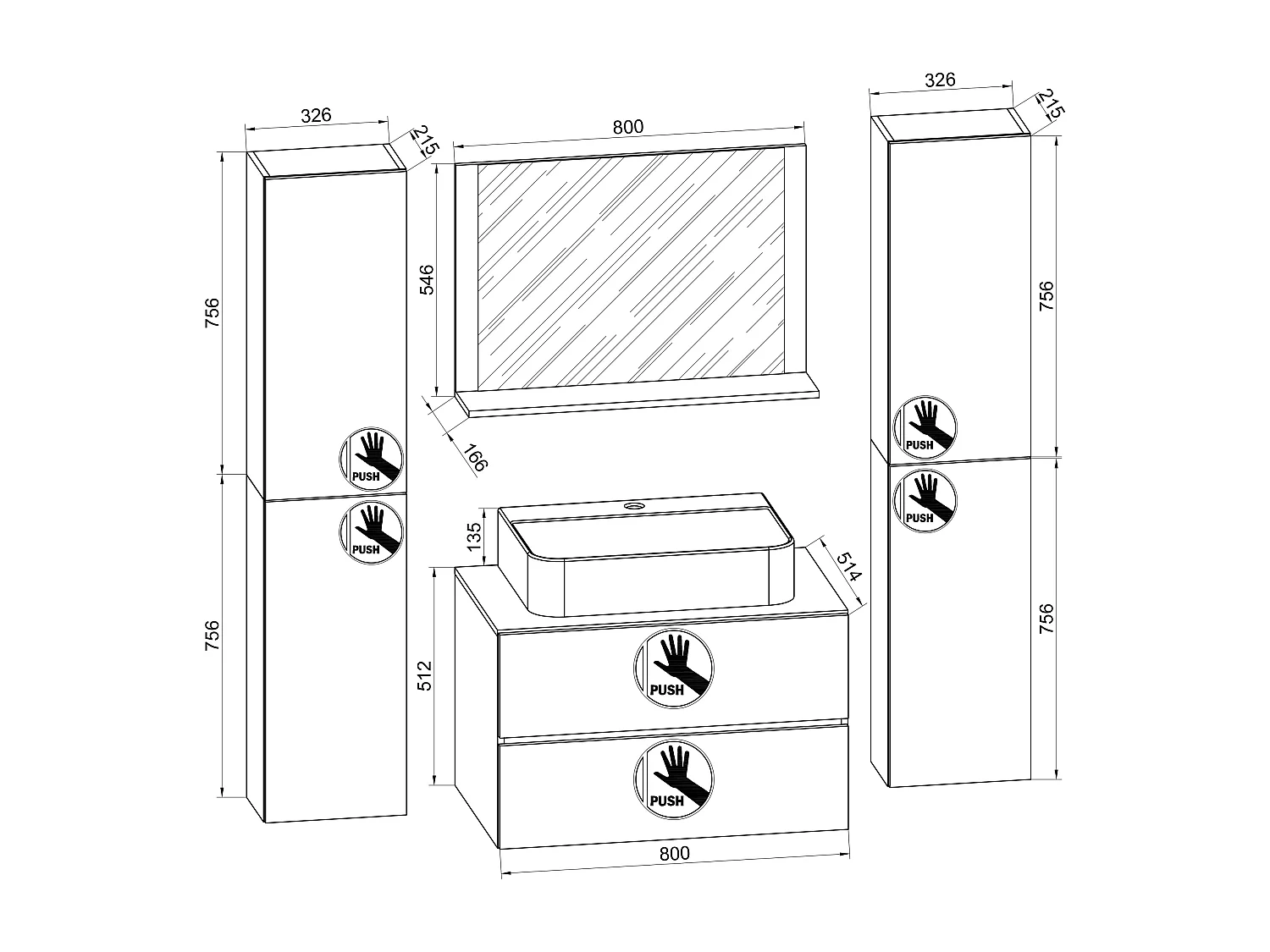 326
215
756
PUSH
PUSH
756
800
546
166
135
514
512
PUSH
PUSH
800
326
215
756
PUSH
PUSH
756