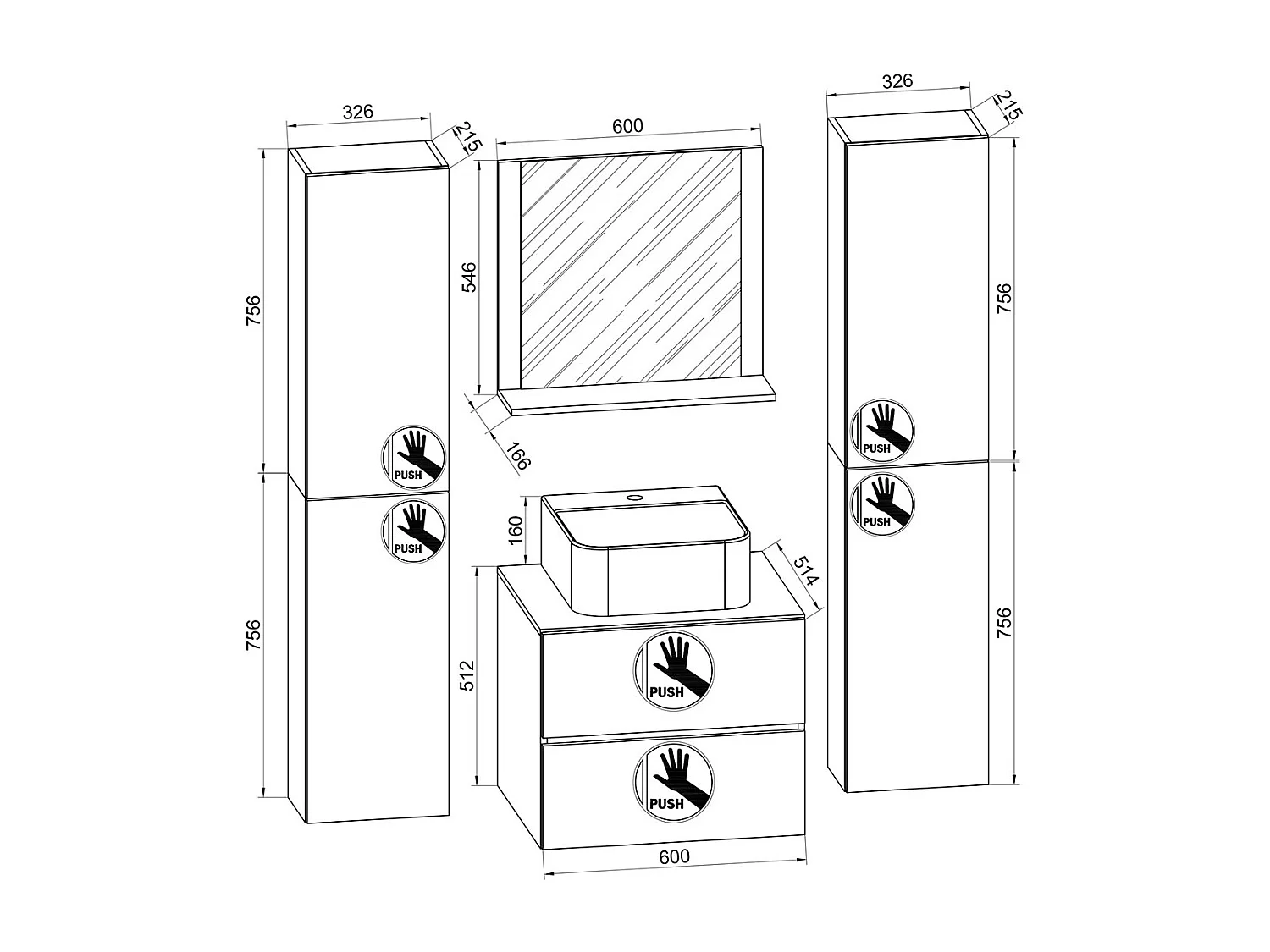 326
215
756
PUSH
PUSH
756
600
546
166
160
514
512
PUSH
PUSH
600
326
215
756
PUSH
PUSH
756