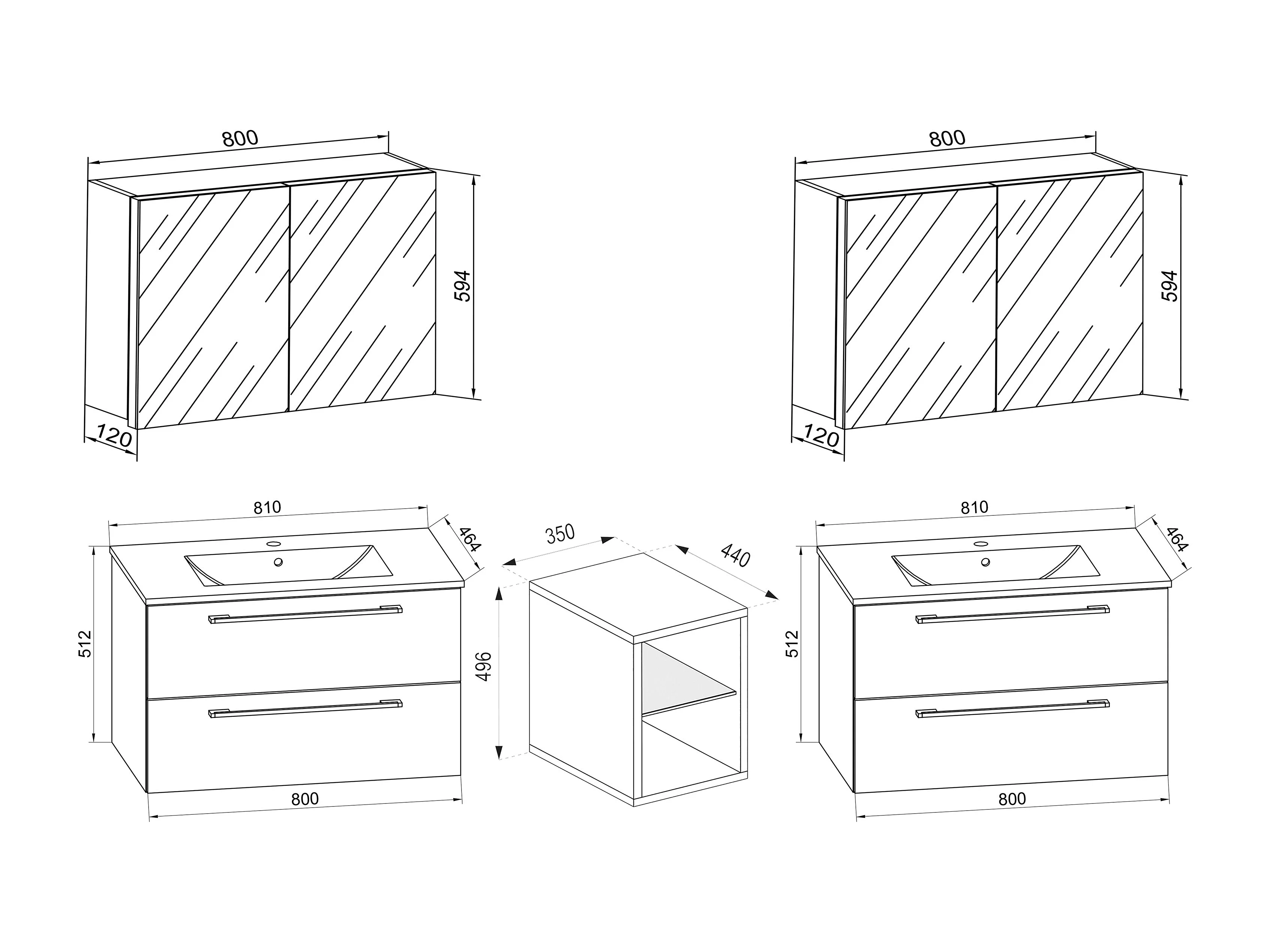 800
594
120

800
594
120

810
464
512
800

350
440
496

810
464
512
800