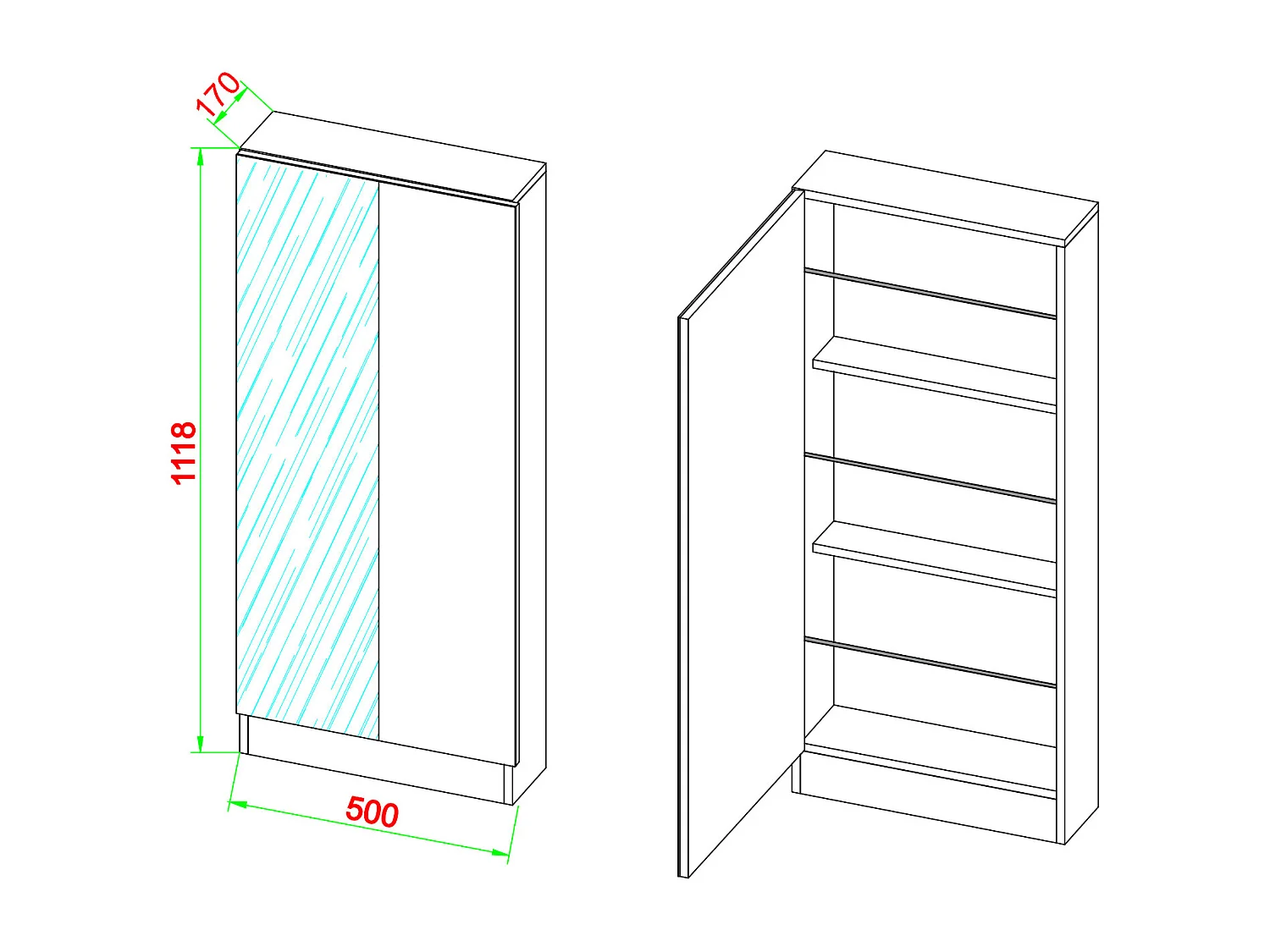 170
1118
500