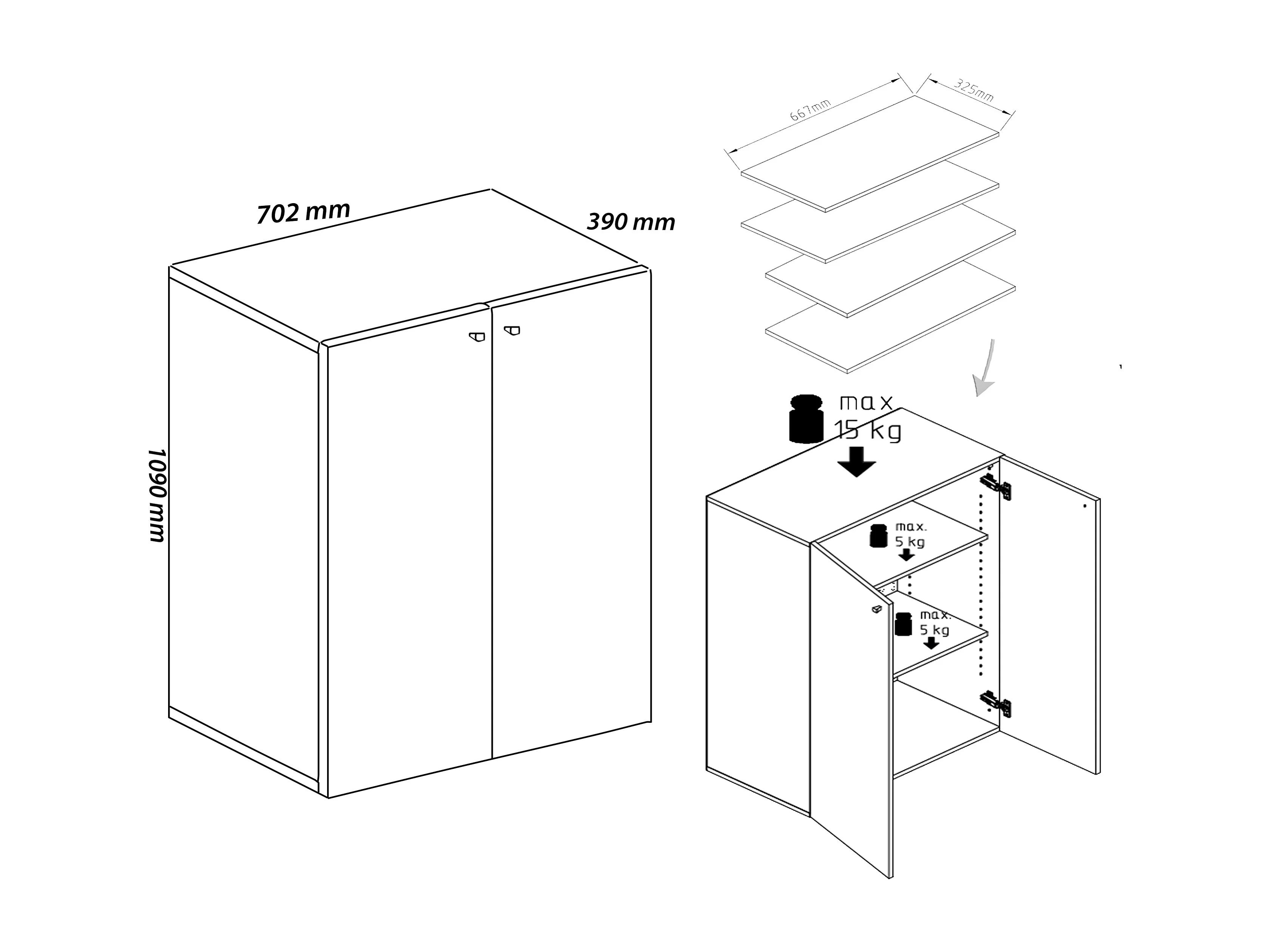 702 mm
390 mm
1090 mm

667mm
325mm

max
15 kg

max.
5 kg

max.
5 kg