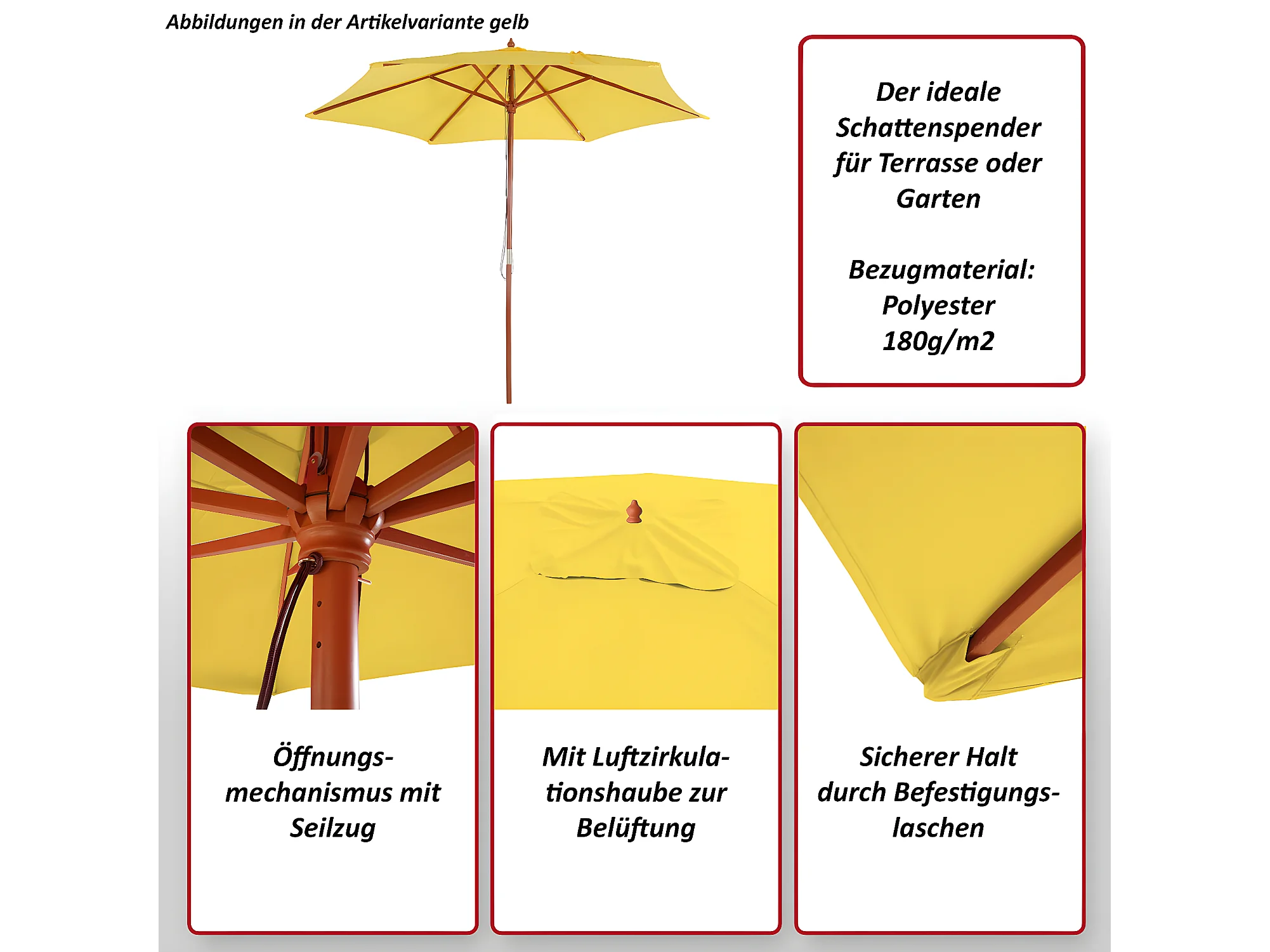 Abbildungen in der Artikelvariante gelb

Der ideale Schattenspender für Terrasse oder Garten

Bezugmaterial: Polyester 180g/m2

Öffnungsmechanismus mit Seilzug

Mit Luftzirkulationshaube zur Belüftung

Sicherer Halt durch Befestigungslaschen