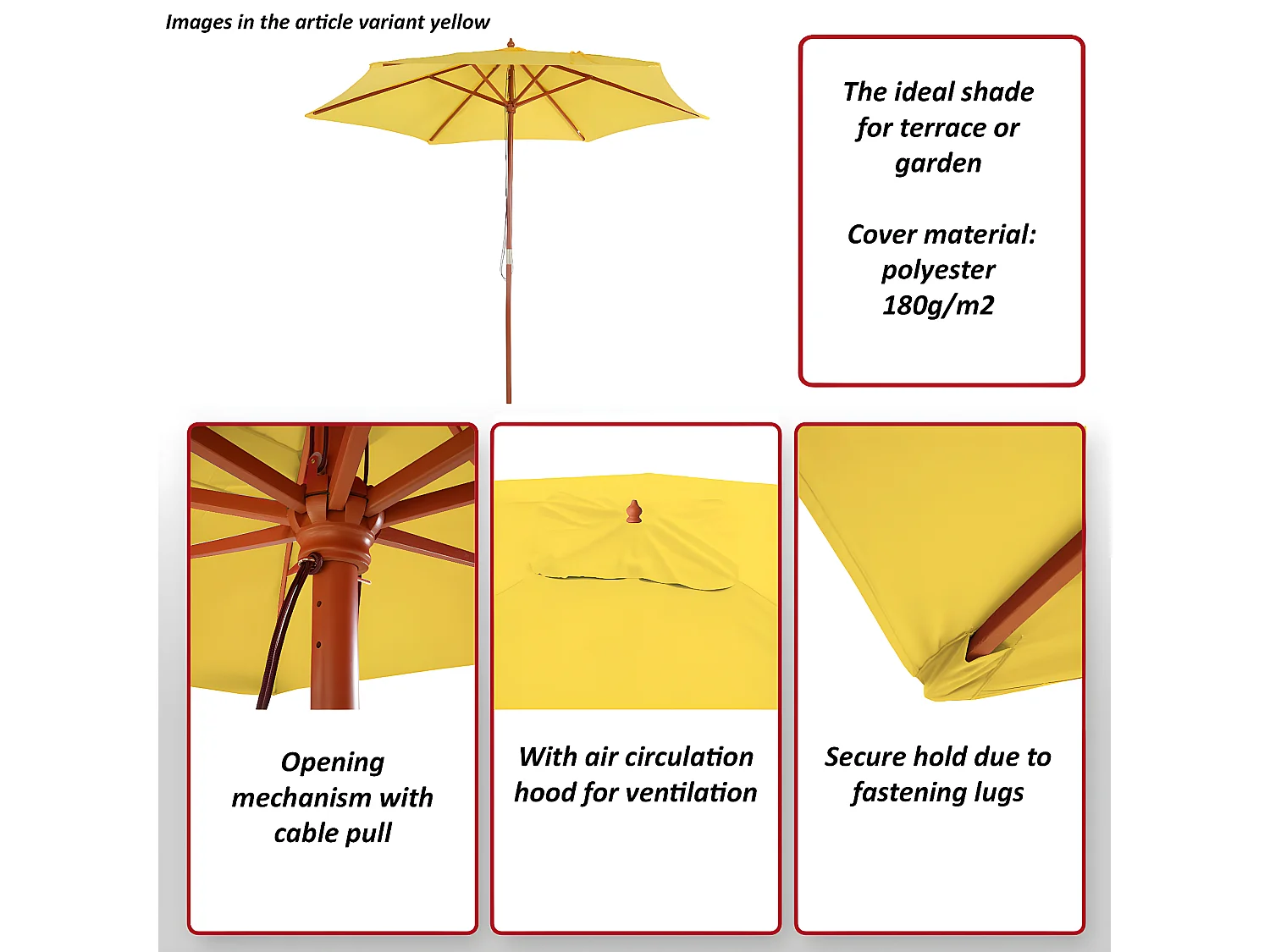 Images in the article variant yellow

The ideal shade for terrace or garden

Cover material: polyester 180g/m2

Opening mechanism with cable pull

With air circulation hood for ventilation

Secure hold due to fastening lugs