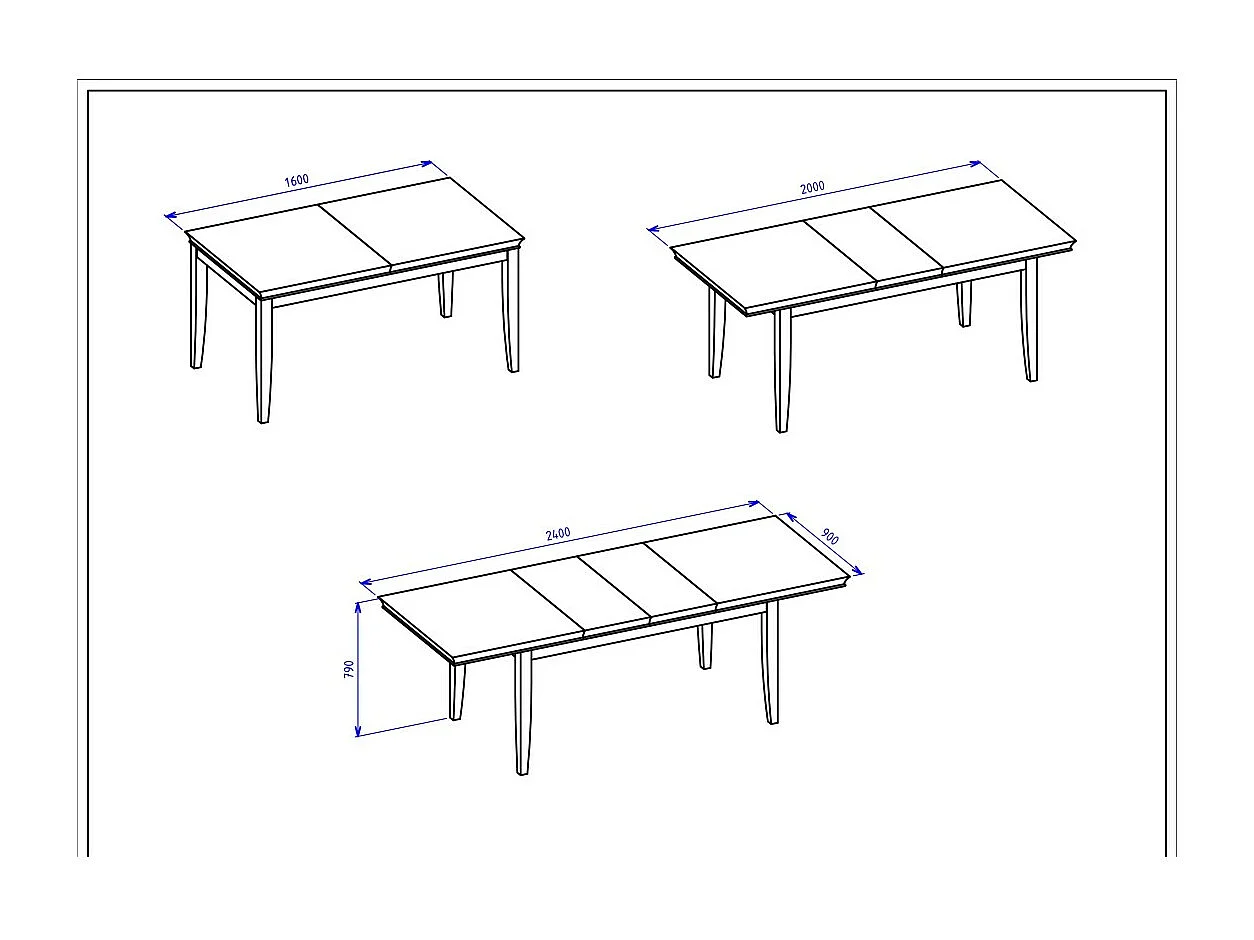 1600

2000

2400

900

790