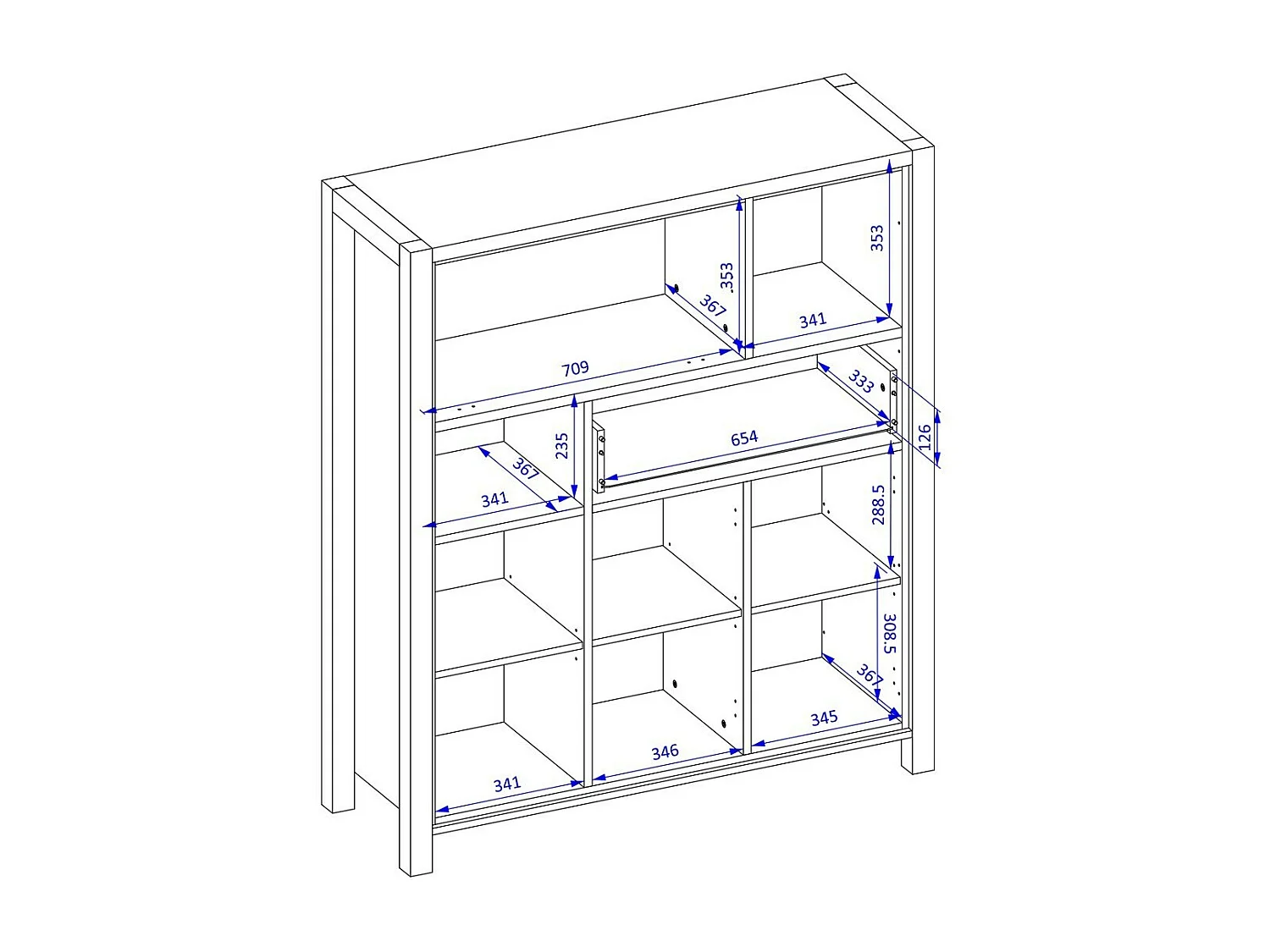 353
353
367
341
709
333
126
235
654
367
341
288.5
308.5
367
345
346
341