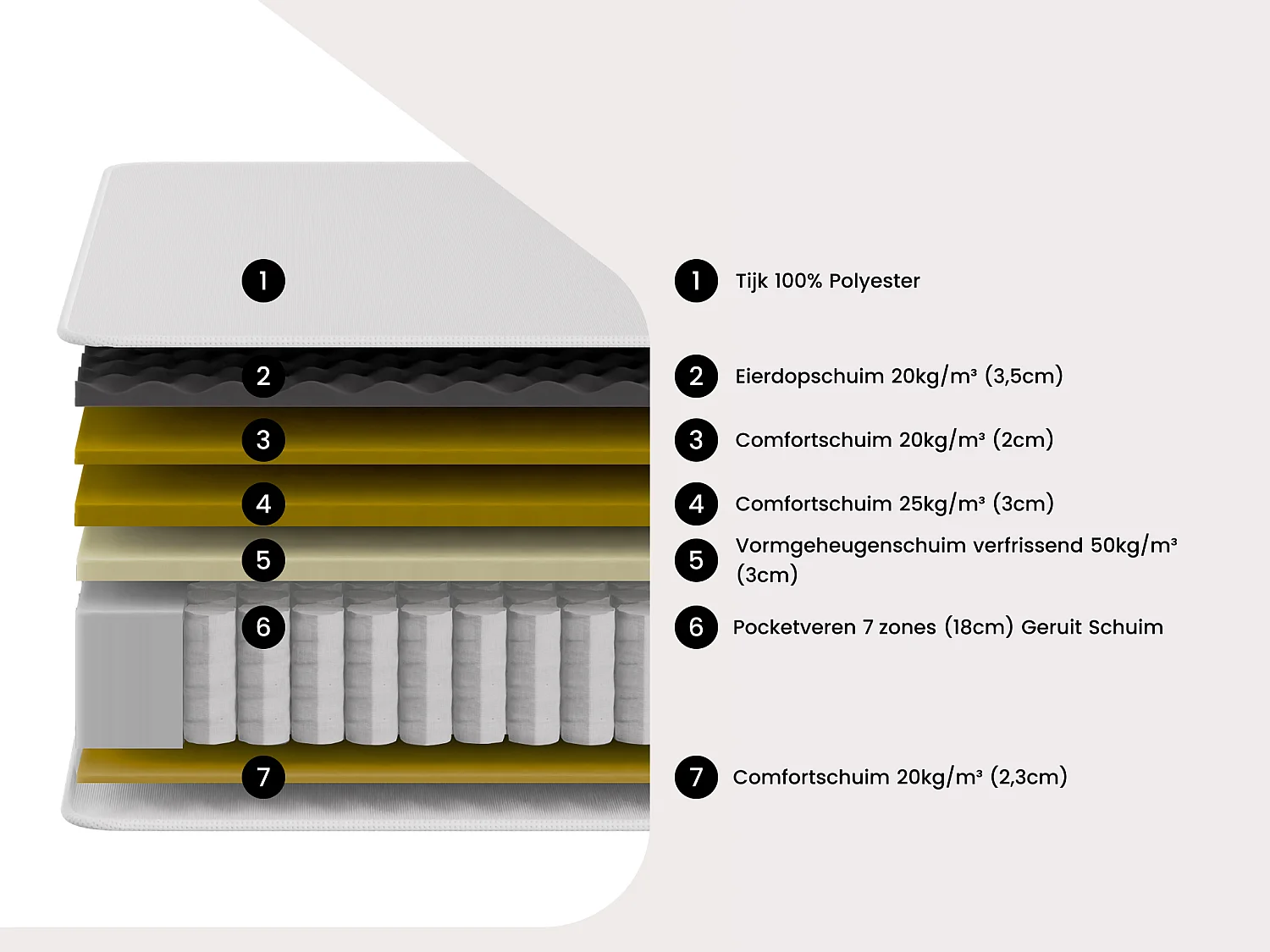 1
2
3
4
5
6
7

1 Tijk 100% Polyester

2 Eierdopschuim 20kg/m³ (3,5cm)

3 Comfortschuim 20kg/m³ (2cm)

4 Comfortschuim 25kg/m³ (3cm)

5 Vormgeheugenschuim verfrissend 50kg/m³ (3cm)

6 Pocketveren 7 zones (18cm) Geruit Schuim

7 Comfortschuim 20kg/m³ (2,3cm)