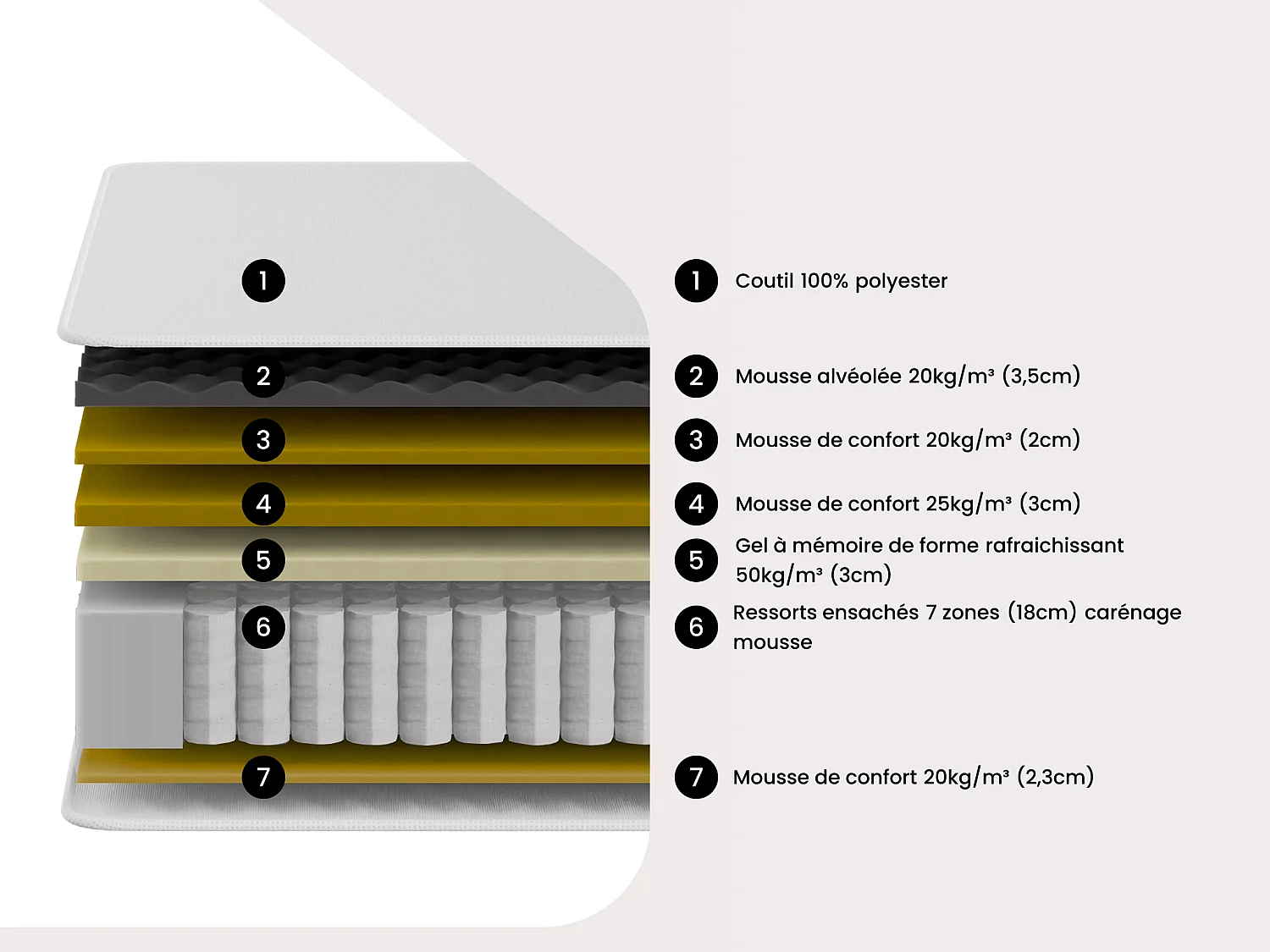 1

2

3

4

5

6

7

1 Coutil 100% polyester

2 Mousse alvéolée 20kg/m³ (3,5cm)

3 Mousse de confort 20kg/m³ (2cm)

4 Mousse de confort 25kg/m³ (3cm)

5 Gel à mémoire de forme rafraichissant 50kg/m³ (3cm)

6 Ressorts ensachés 7 zones (18cm) carénage mousse

7 Mousse de confort 20kg/m³ (2,3cm)