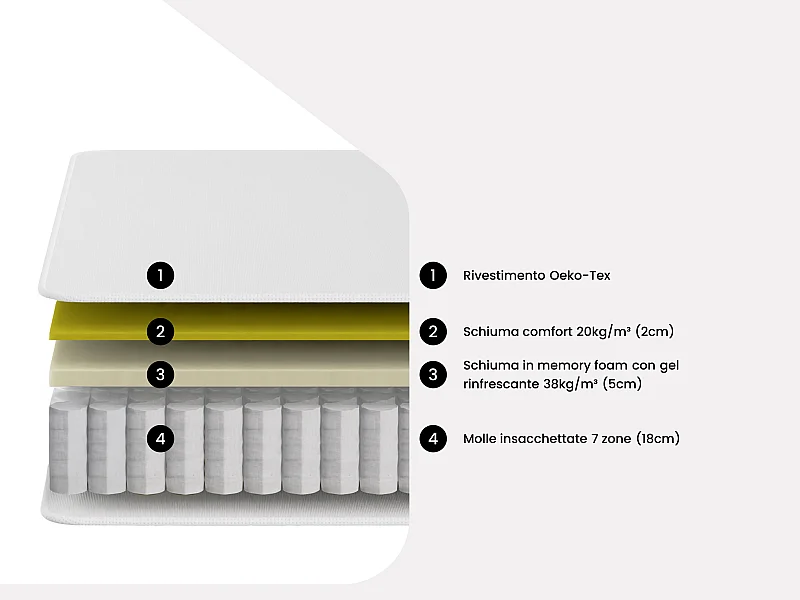 1
2
3
4

1 Rivestimento Oeko-Tex

2 Schiuma comfort 20kg/m³ (2cm)

3 Schiuma in memory foam con gel rinfrescante 38kg/m³ (5cm)

4 Molle insacchettate 7 zone (18cm)