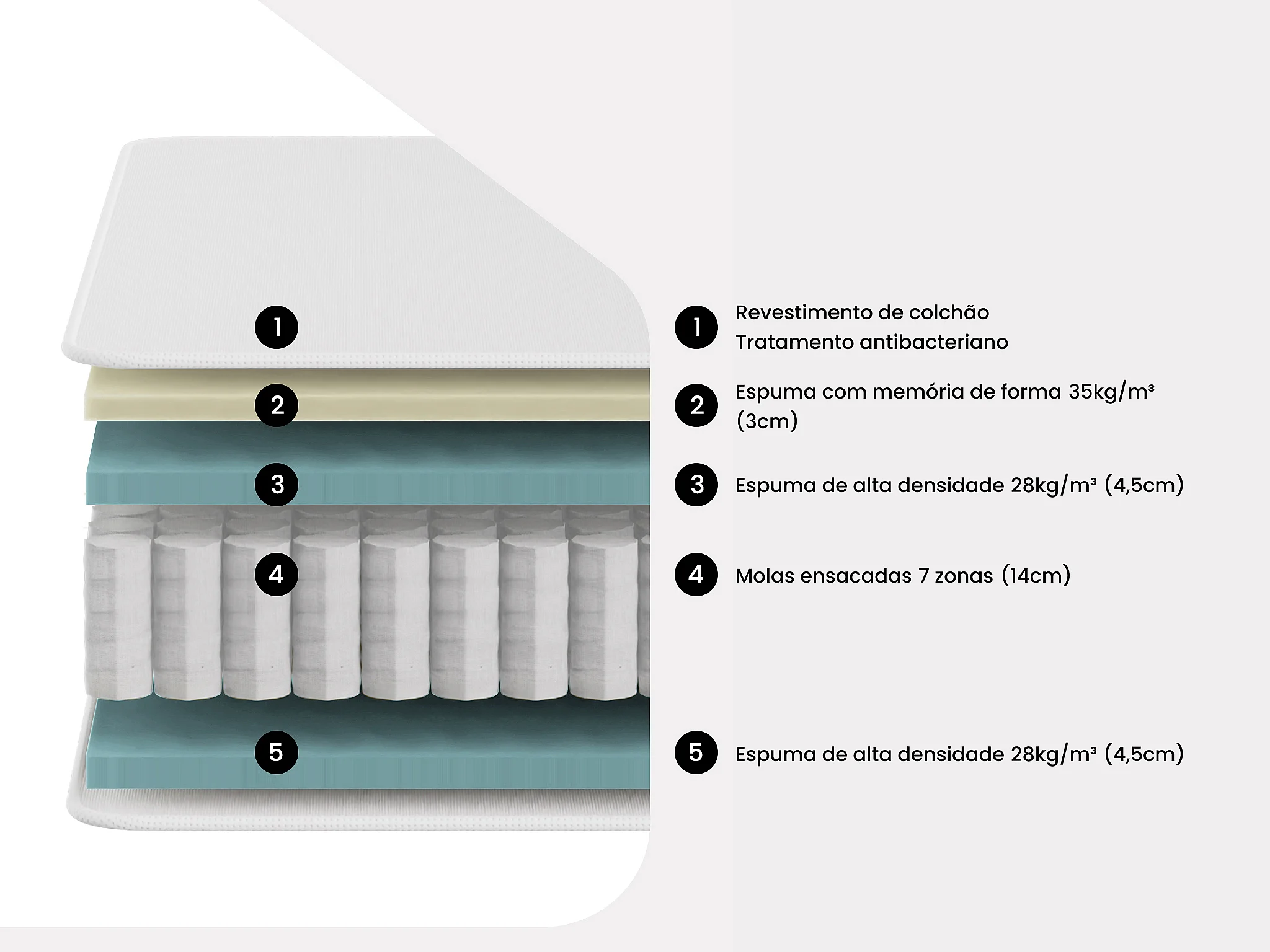 1
2
3
4
5

1 Revestimento de colchão
Tratamento antibacteriano

2 Espuma com memória de forma 35kg/m³ (3cm)

3 Espuma de alta densidade 28kg/m³ (4,5cm)

4 Molas ensacadas 7 zonas (14cm)

5 Espuma de alta densidade 28kg/m³ (4,5cm)