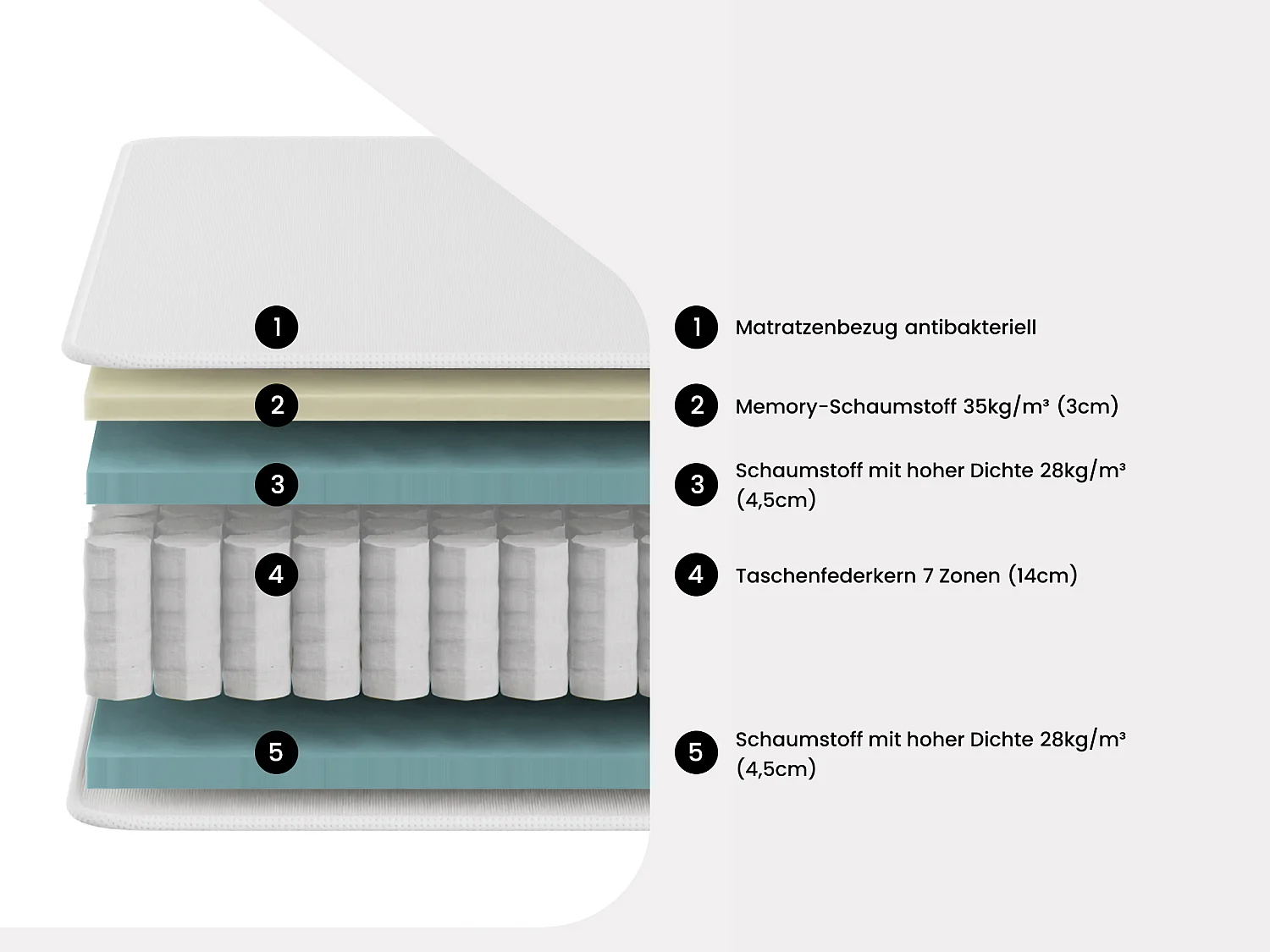 1
2
3
4
5

1 Matratzenbezug antibakteriell

2 Memory-Schaumstoff 35kg/m³ (3cm)

3 Schaumstoff mit hoher Dichte 28kg/m³ (4,5cm)

4 Taschenfederkern 7 Zonen (14cm)

5 Schaumstoff mit hoher Dichte 28kg/m³ (4,5cm)