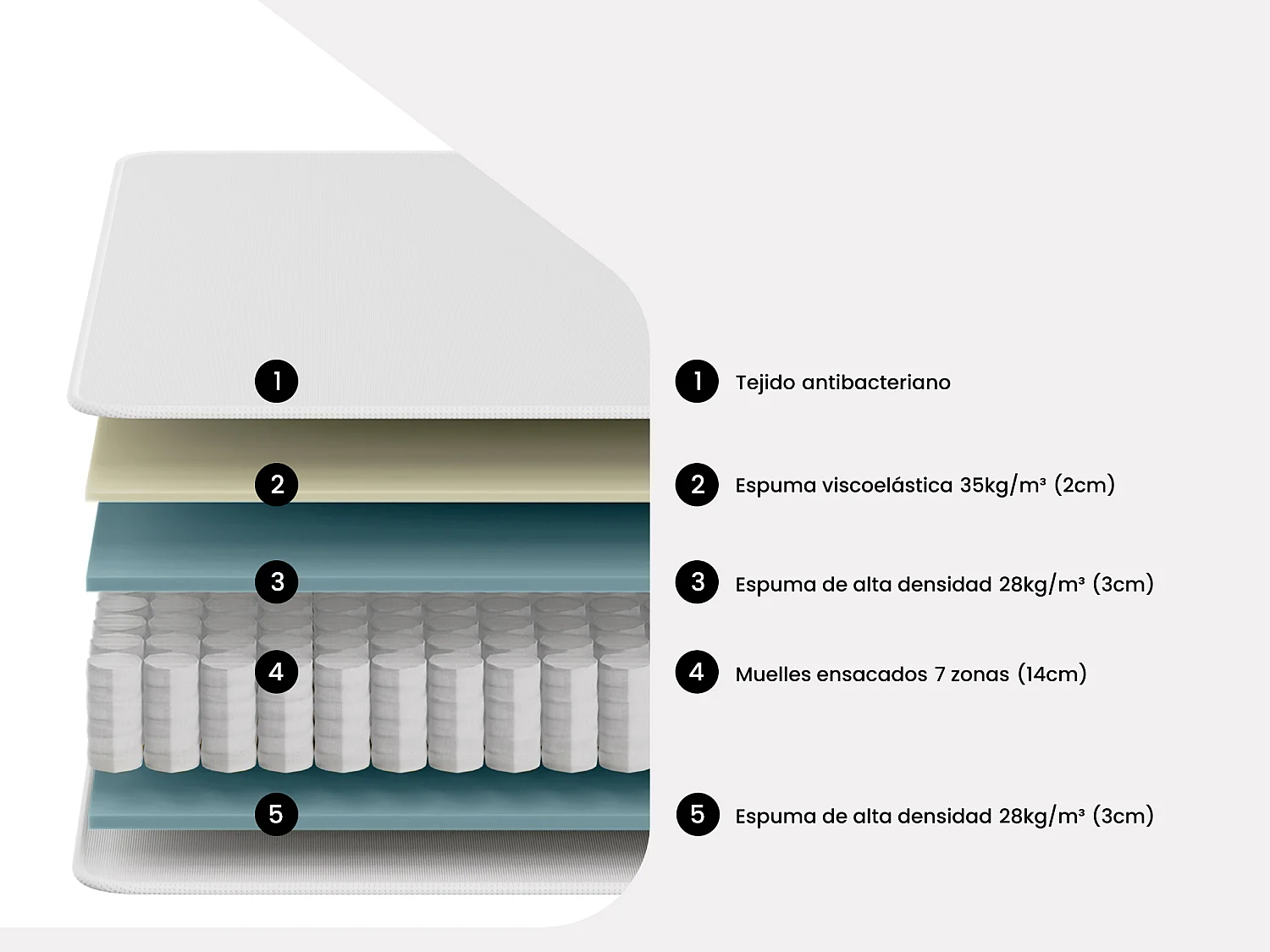 1
2
3
4
5

1 Tejido antibacteriano

2 Espuma viscoelástica 35kg/m³ (2cm)

3 Espuma de alta densidad 28kg/m³ (3cm)

4 Muelles ensacados 7 zonas (14cm)

5 Espuma de alta densidad 28kg/m³ (3cm)