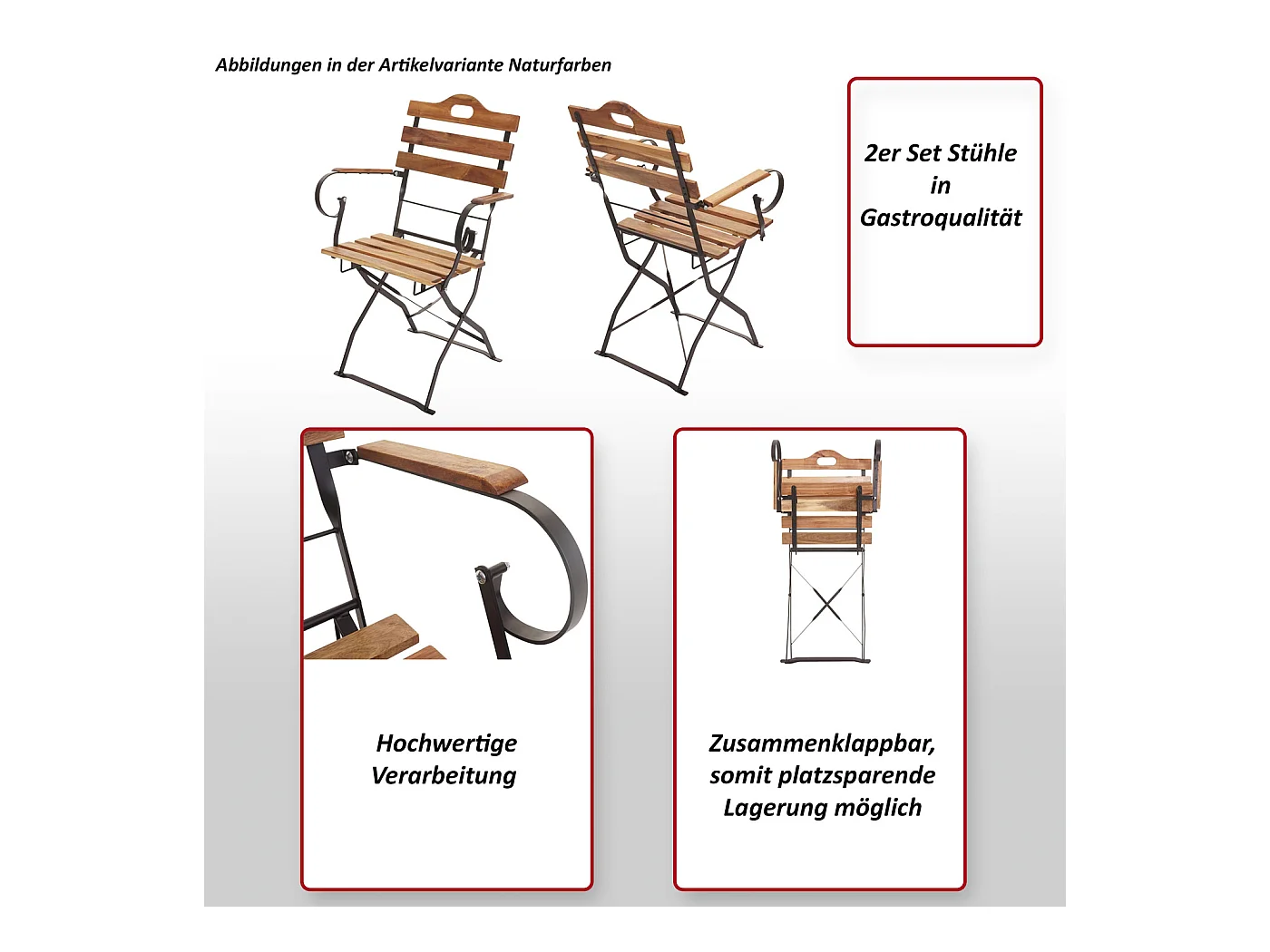 Abbildungen in der Artikelvariante Naturfarben

2er Set Stühle
in
Gastroqualität

Hochwertige
Verarbeitung

Zusammenklappbar,
somit platzsparende
Lagerung möglich