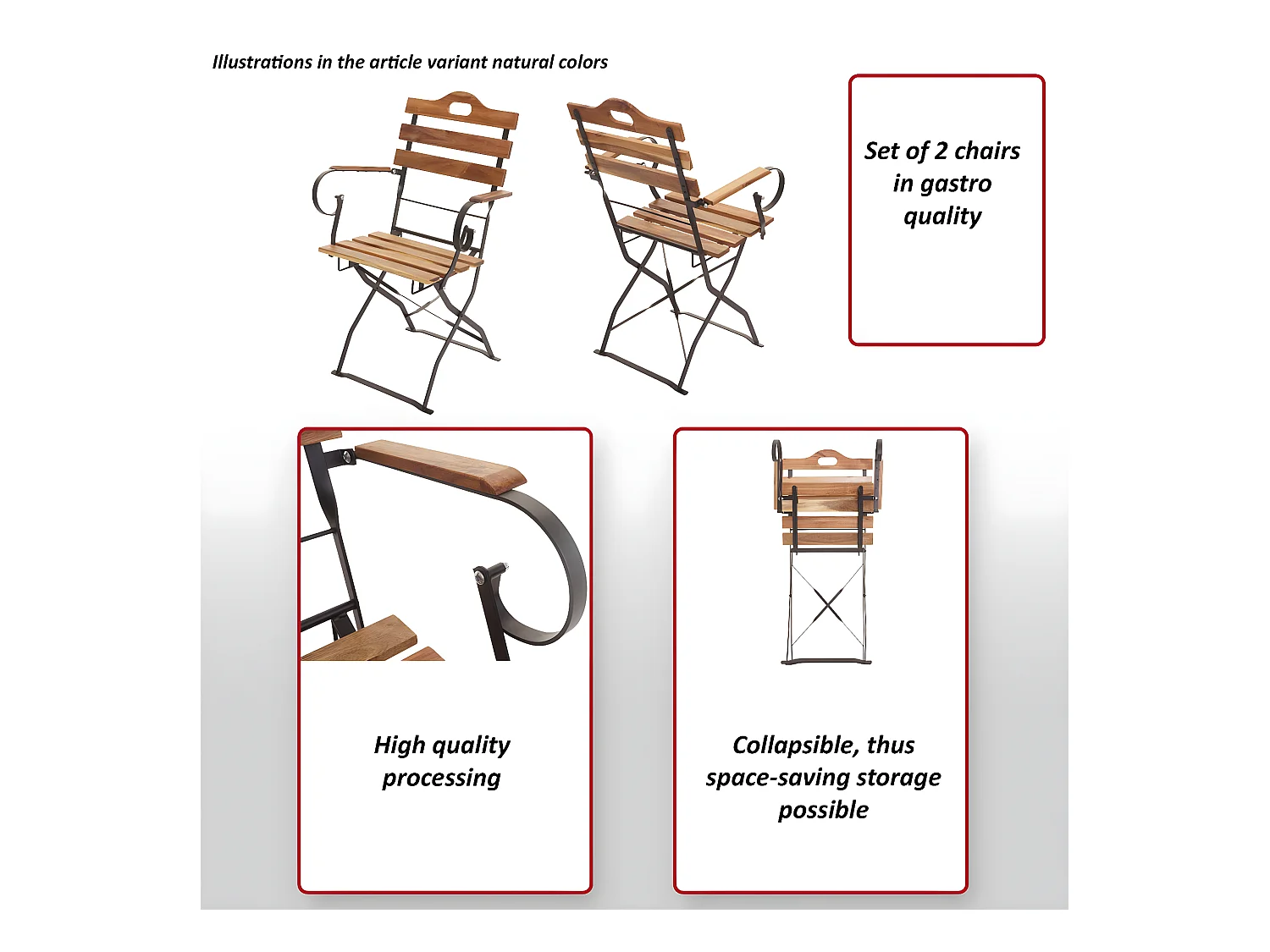 Illustrations in the article variant natural colors

Set of 2 chairs in gastro quality

High quality processing

Collapsible, thus space-saving storage possible