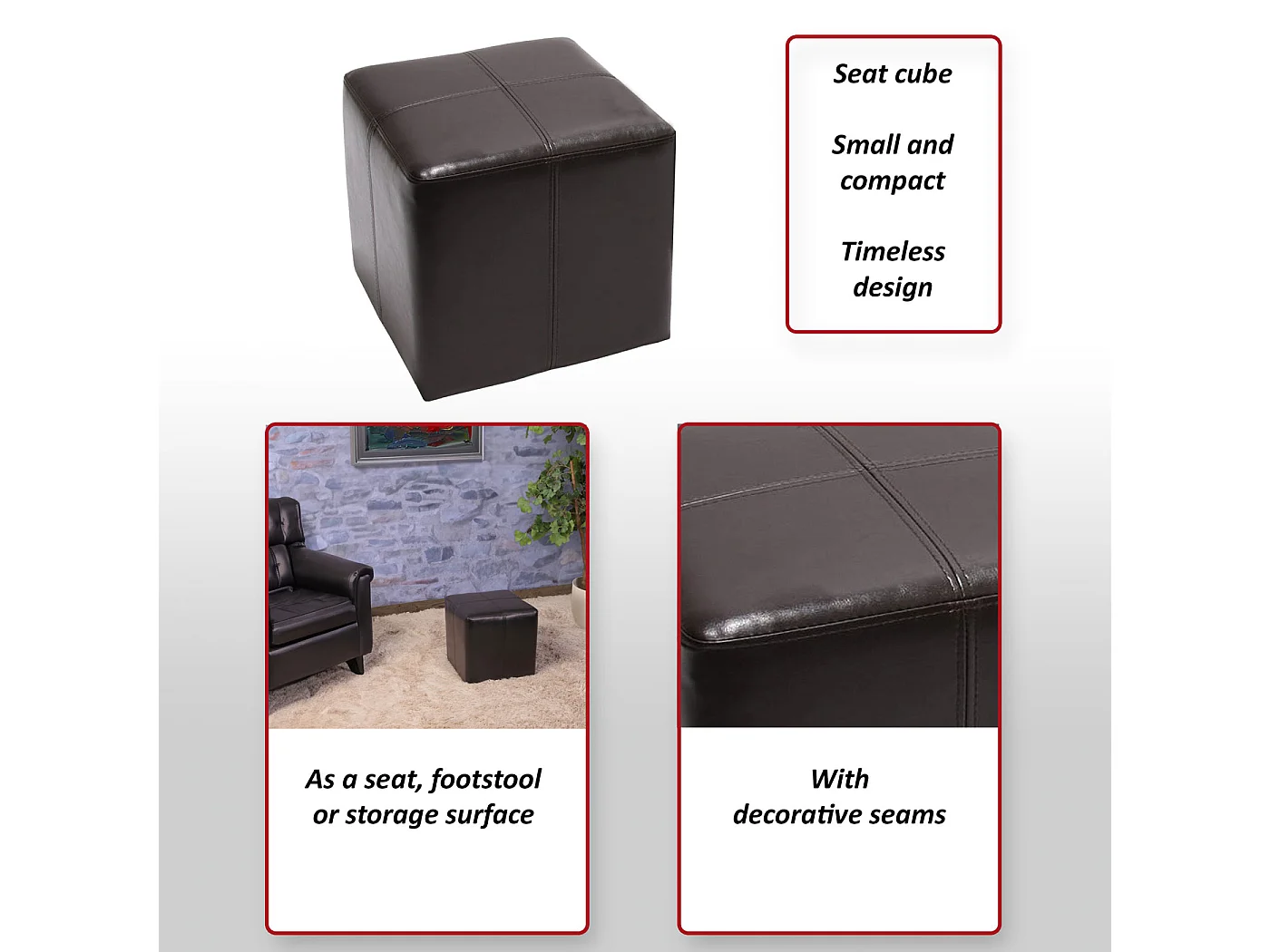 Seat cube

Small and compact

Timeless design

As a seat, footstool or storage surface

With decorative seams