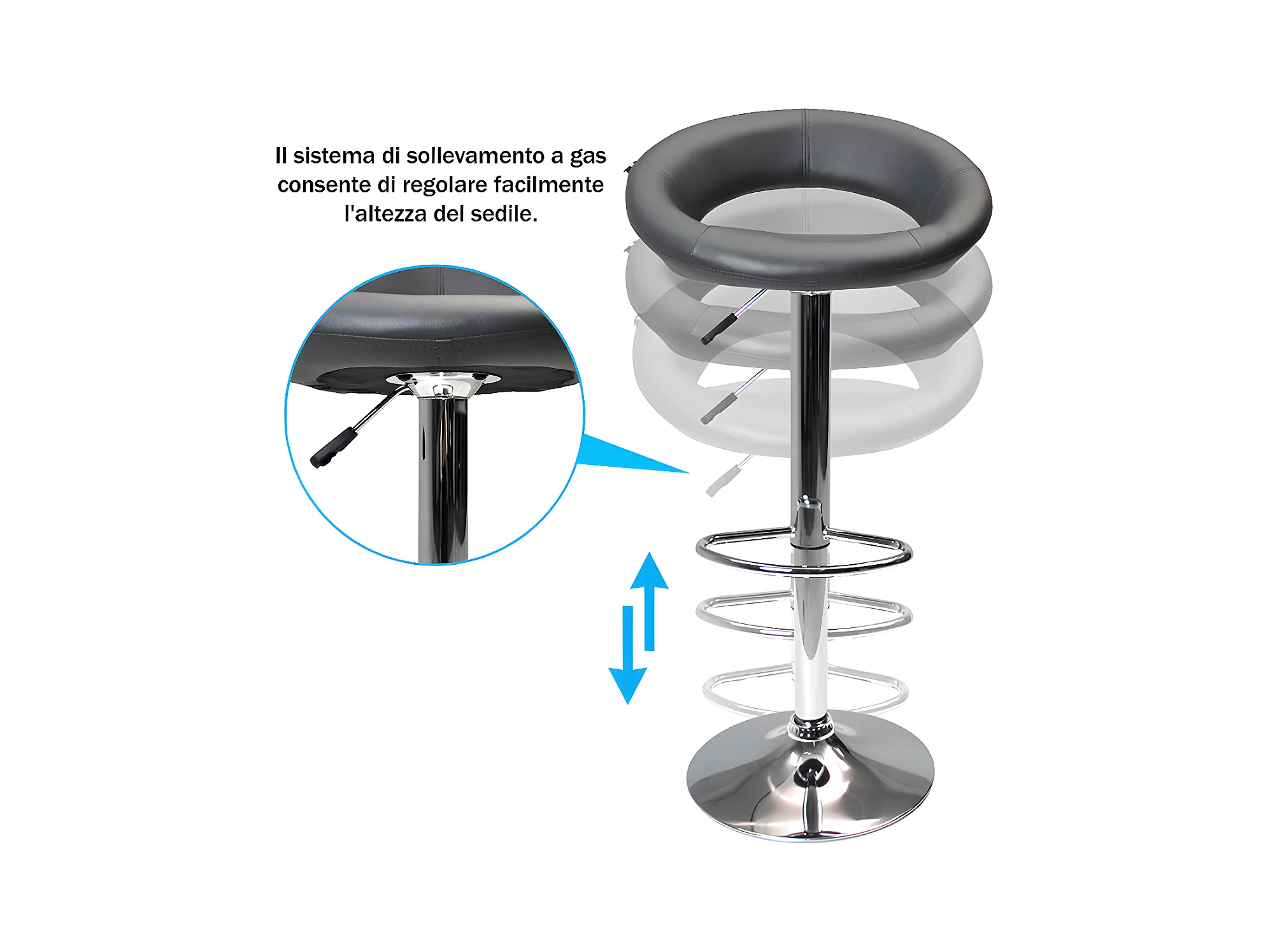 Il sistema di sollevamento a gas consente di regolare facilmente l'altezza del sedile.