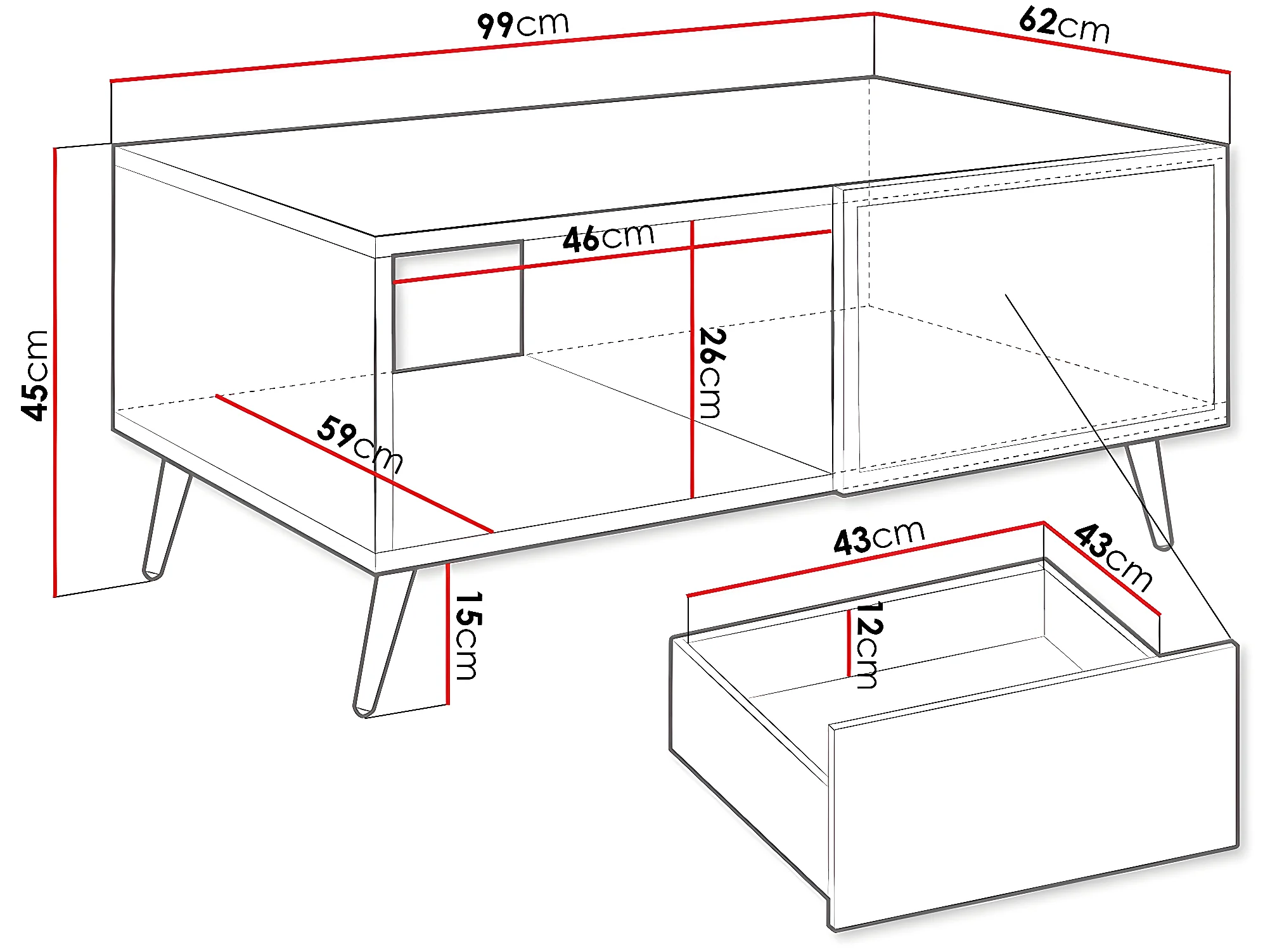 99cm
62cm
45cm
46cm
26cm
59cm
15cm
43cm
43cm
12cm