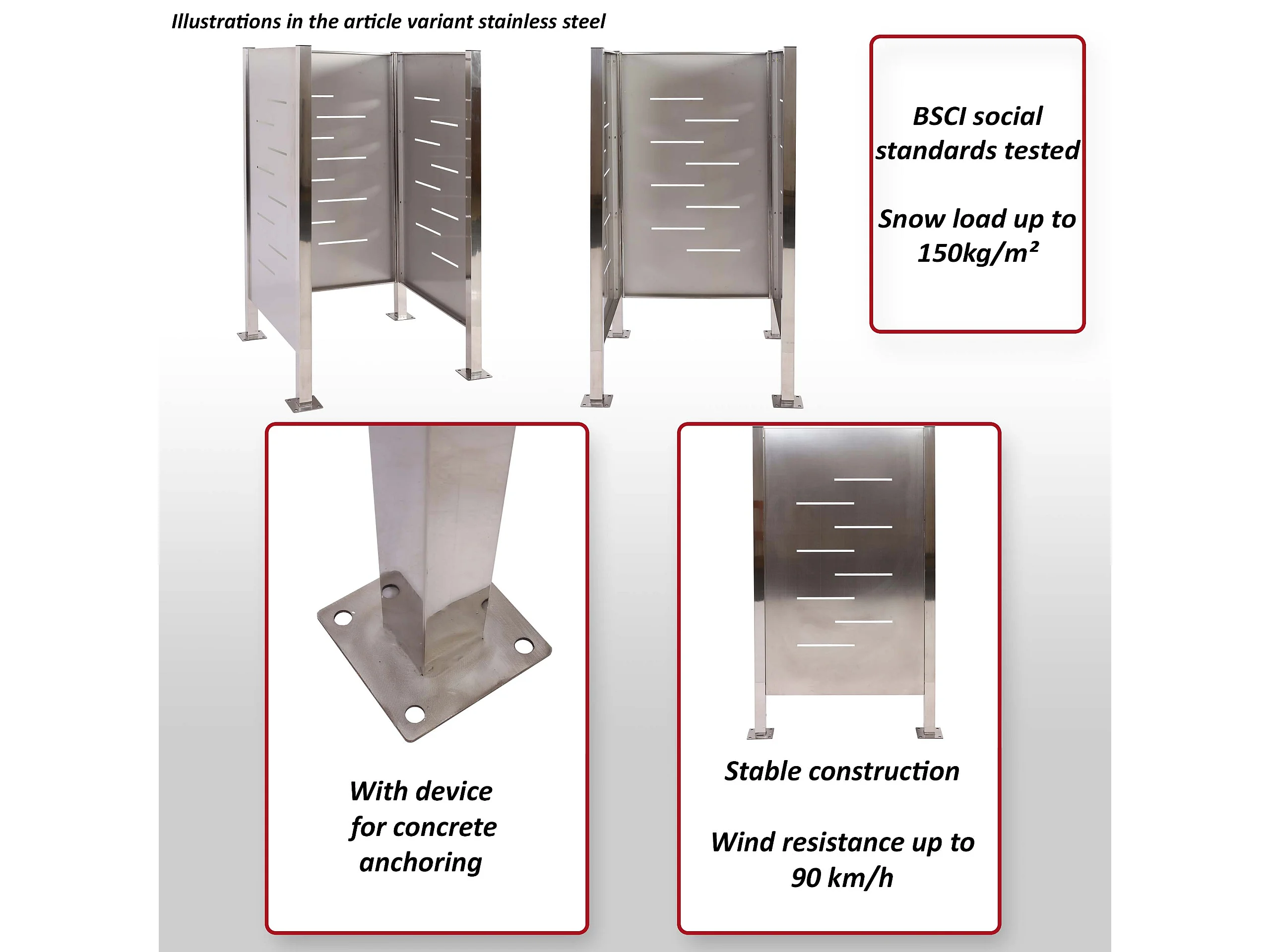 Illustrations in the article variant stainless steel

BSCI social standards tested

Snow load up to 150kg/m²

With device for concrete anchoring

Stable construction

Wind resistance up to 90 km/h